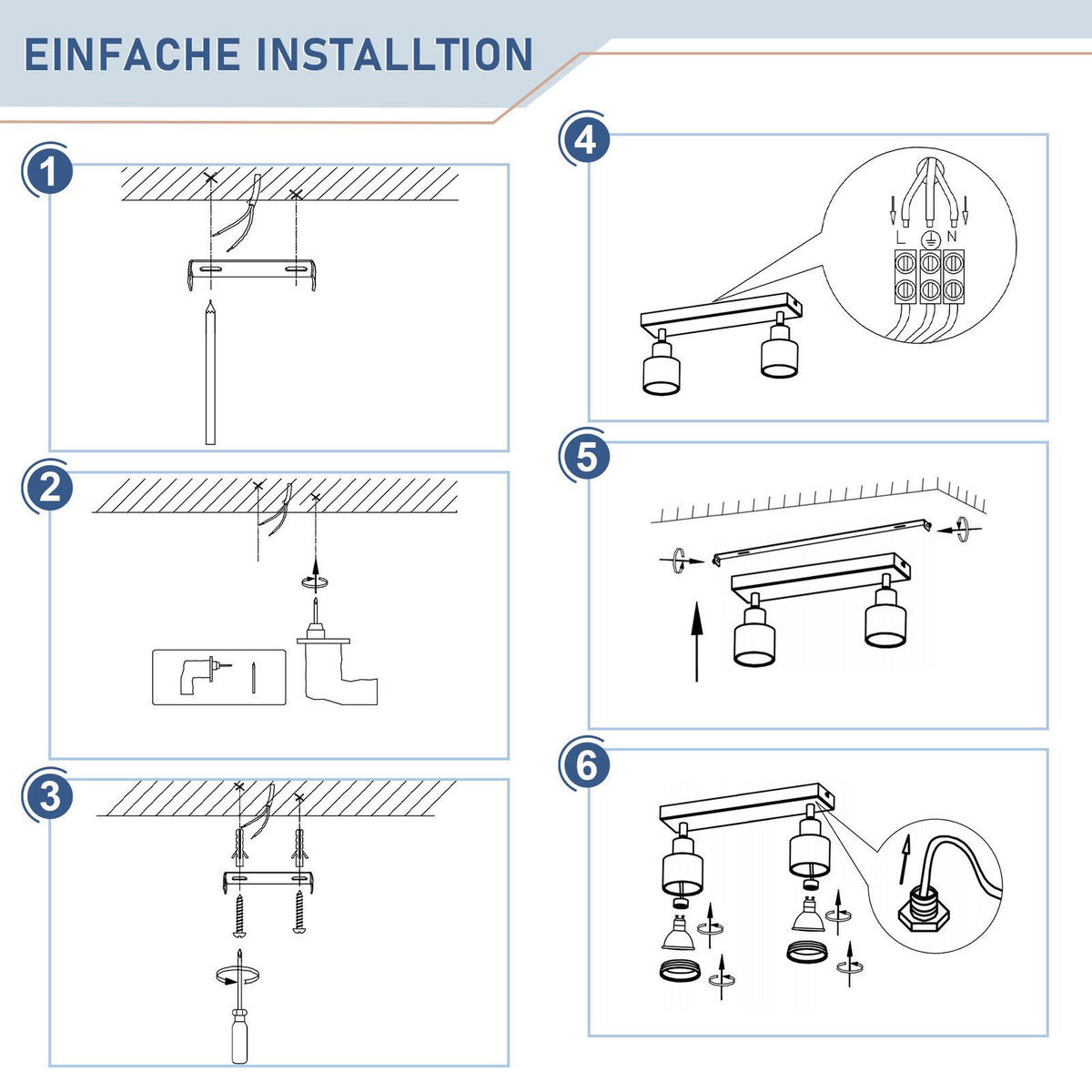 EINFACHE INSTALLTION

1

2

3

4

L N

5

6