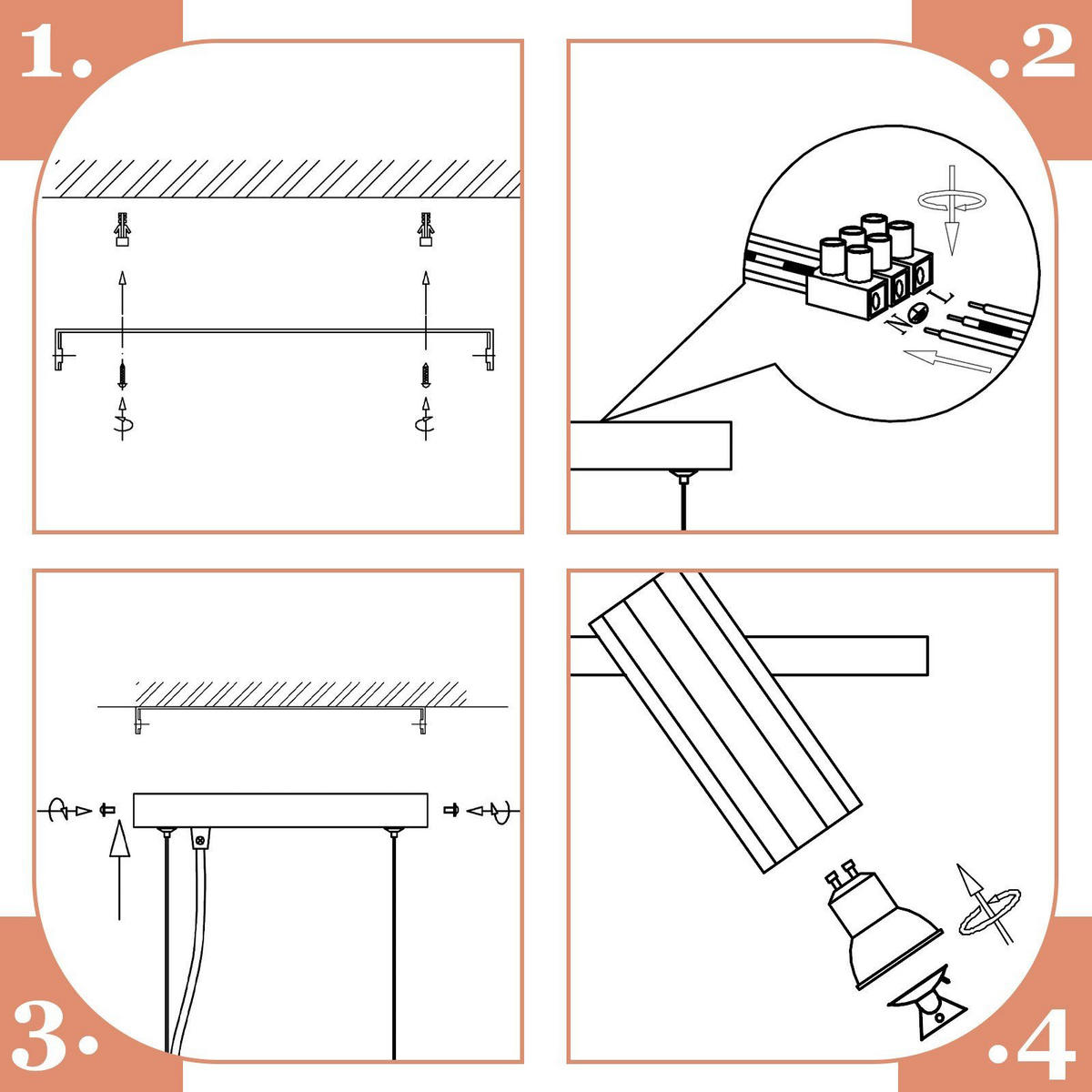 1.

.2

N
L

3.

.4