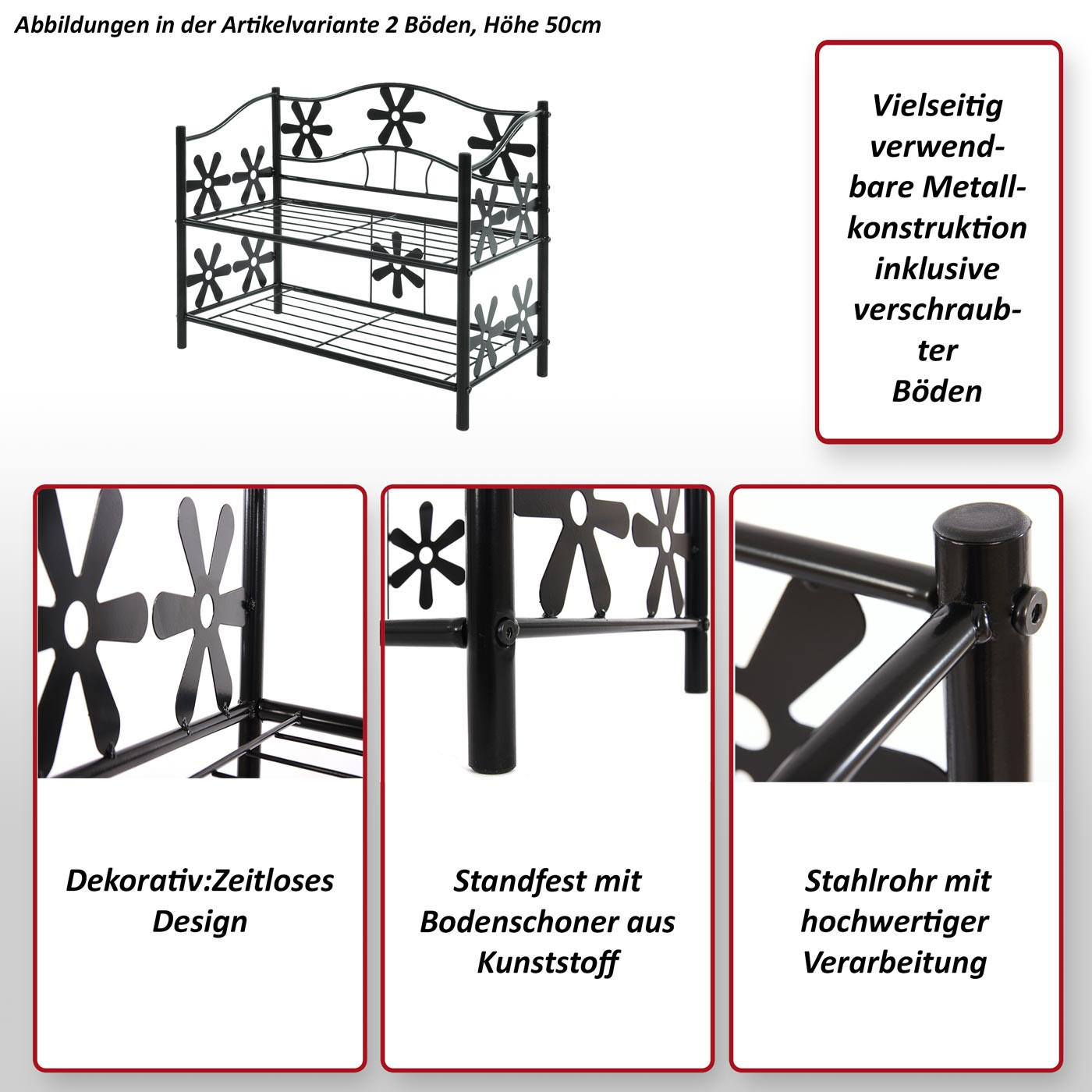 Abbildungen in der Artikelvariante 2 Böden, Höhe 50cm

Vielseitig verwendbare Metallkonstruktion inklusive verschraubter Böden

Dekorativ:Zeitloses Design

Standfest mit Bodenschoner aus Kunststoff

Stahlrohr mit hochwertiger Verarbeitung