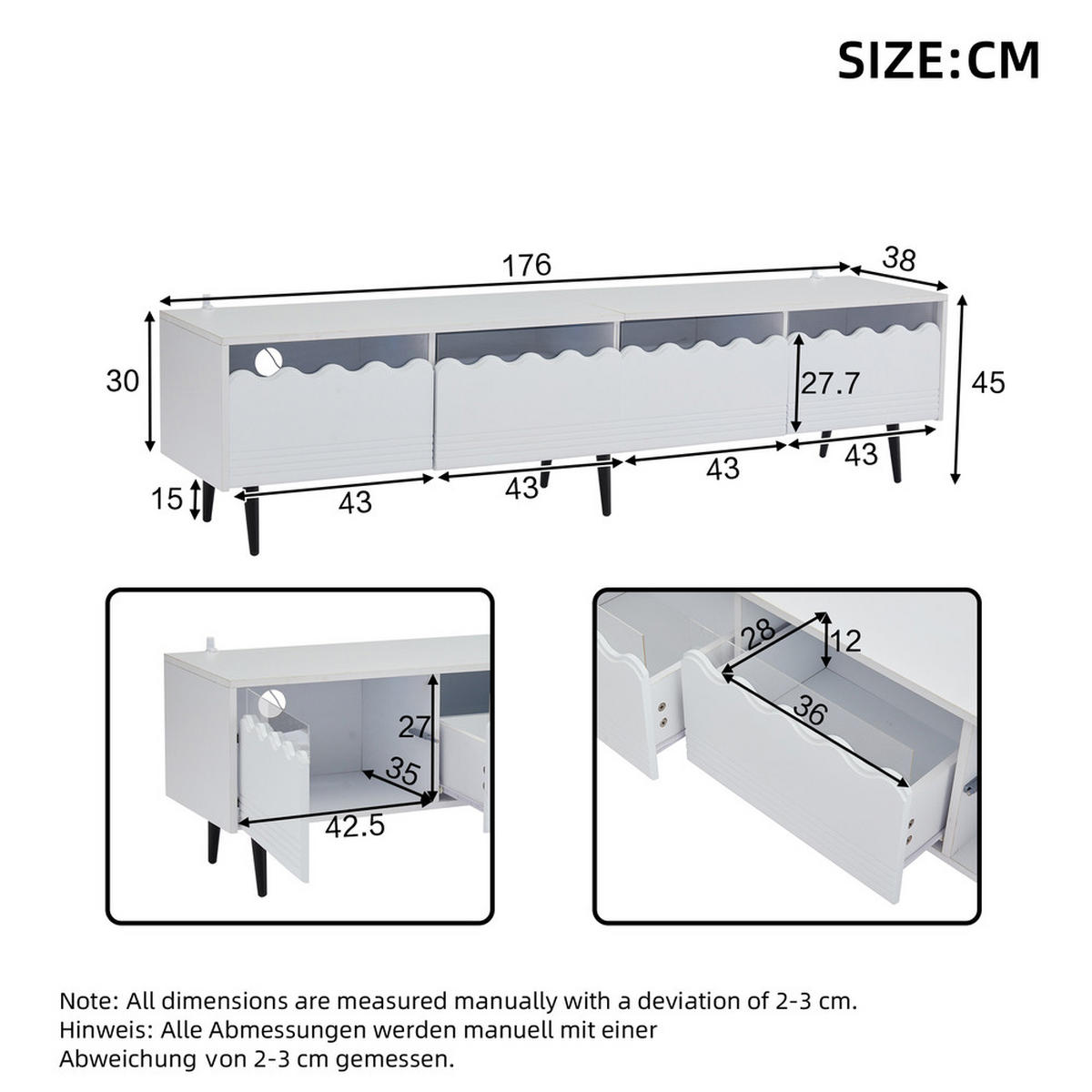 SIZE:CM

176
38
30
27.7
45
15
43
43
43
43

27
35
42.5

28
12
36

Note: All dimensions are measured manually with a deviation of 2-3 cm.
Hinweis: Alle Abmessungen werden manuell mit einer Abweichung von 2-3 cm gemessen.