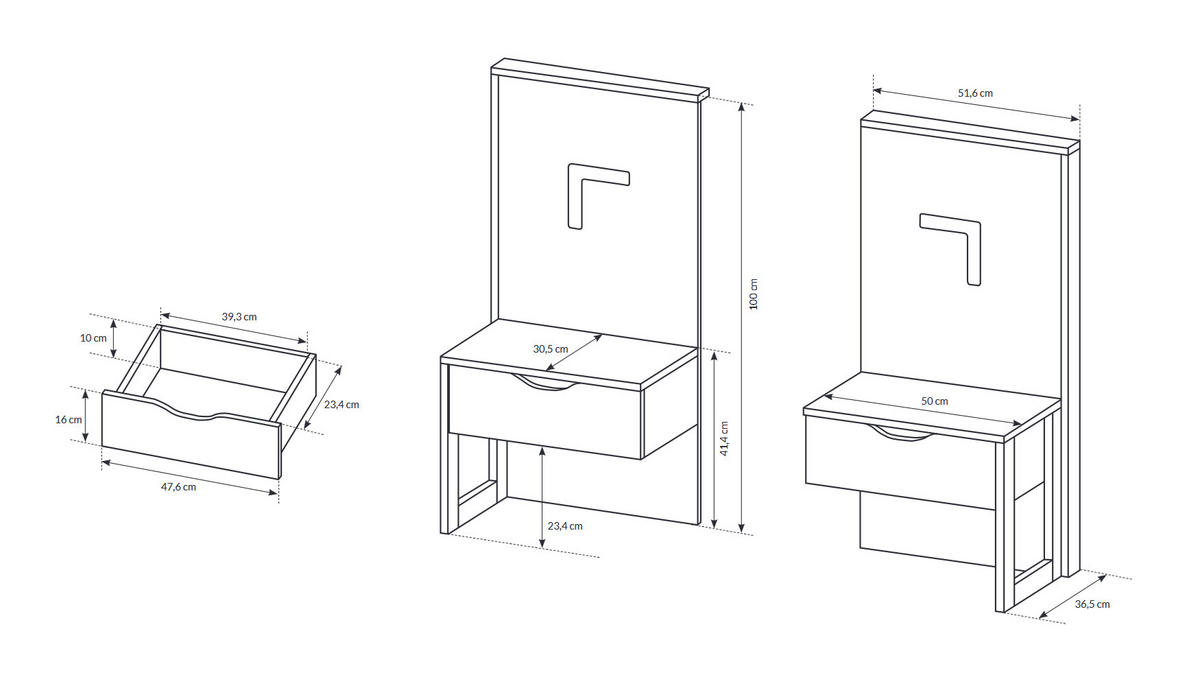 39,3 cm
10 cm
16 cm
23,4 cm
47,6 cm
30,5 cm
100 cm
41,4 cm
23,4 cm
51,6 cm
50 cm
36,5 cm