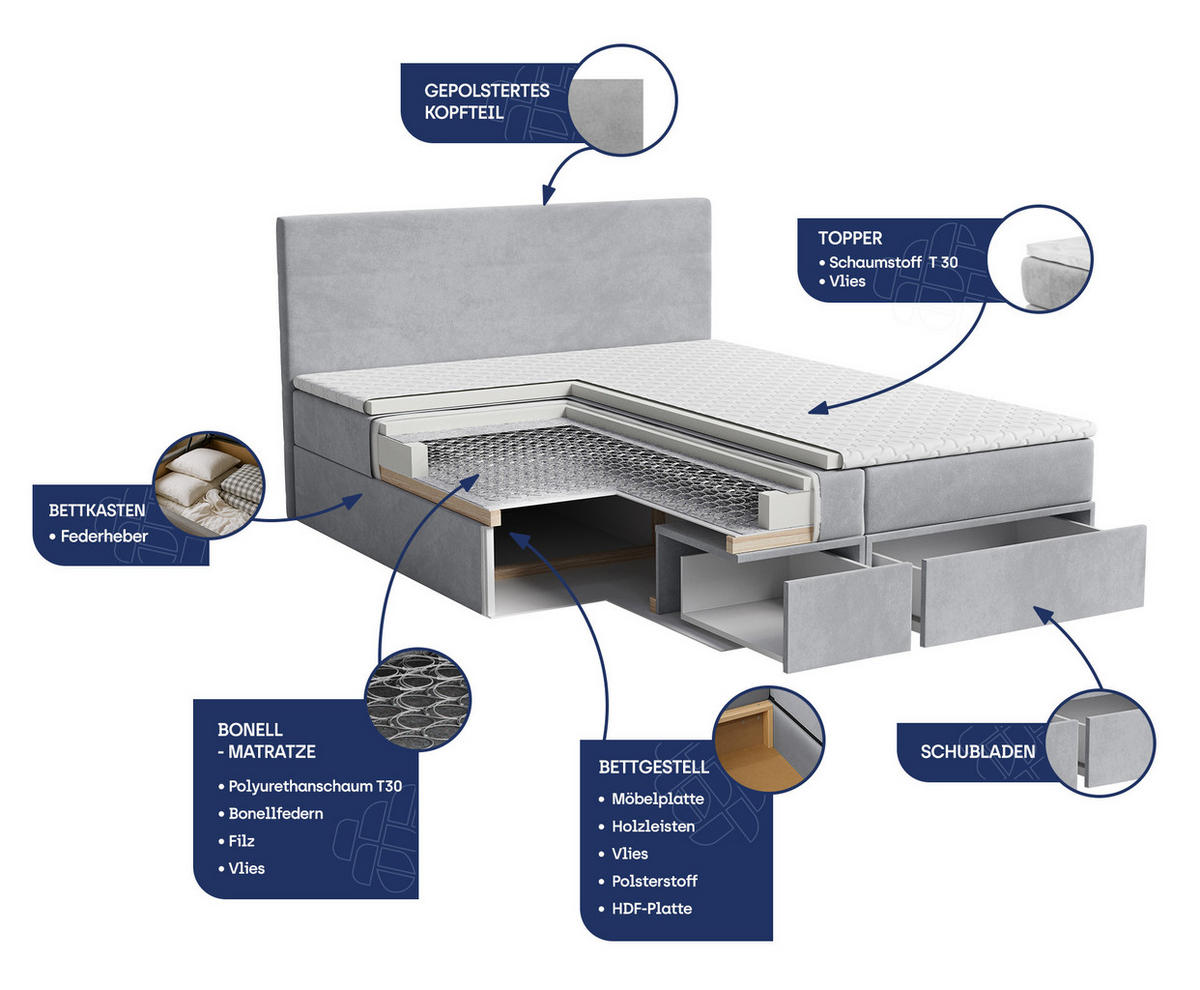 GEPOLSTERTES KOPFTEIL

TOPPER
• Schaumstoff T 30
• Vlies

BETTKASTEN
• Federheber

BONELL - MATRATZE
• Polyurethanschaum T30
• Bonellfedern
• Filz
• Vlies

BETTGESTELL
• Möbelplatte
• Holzleisten
• Vlies
• Polsterstoff
• HDF-Platte

SCHUBLADEN