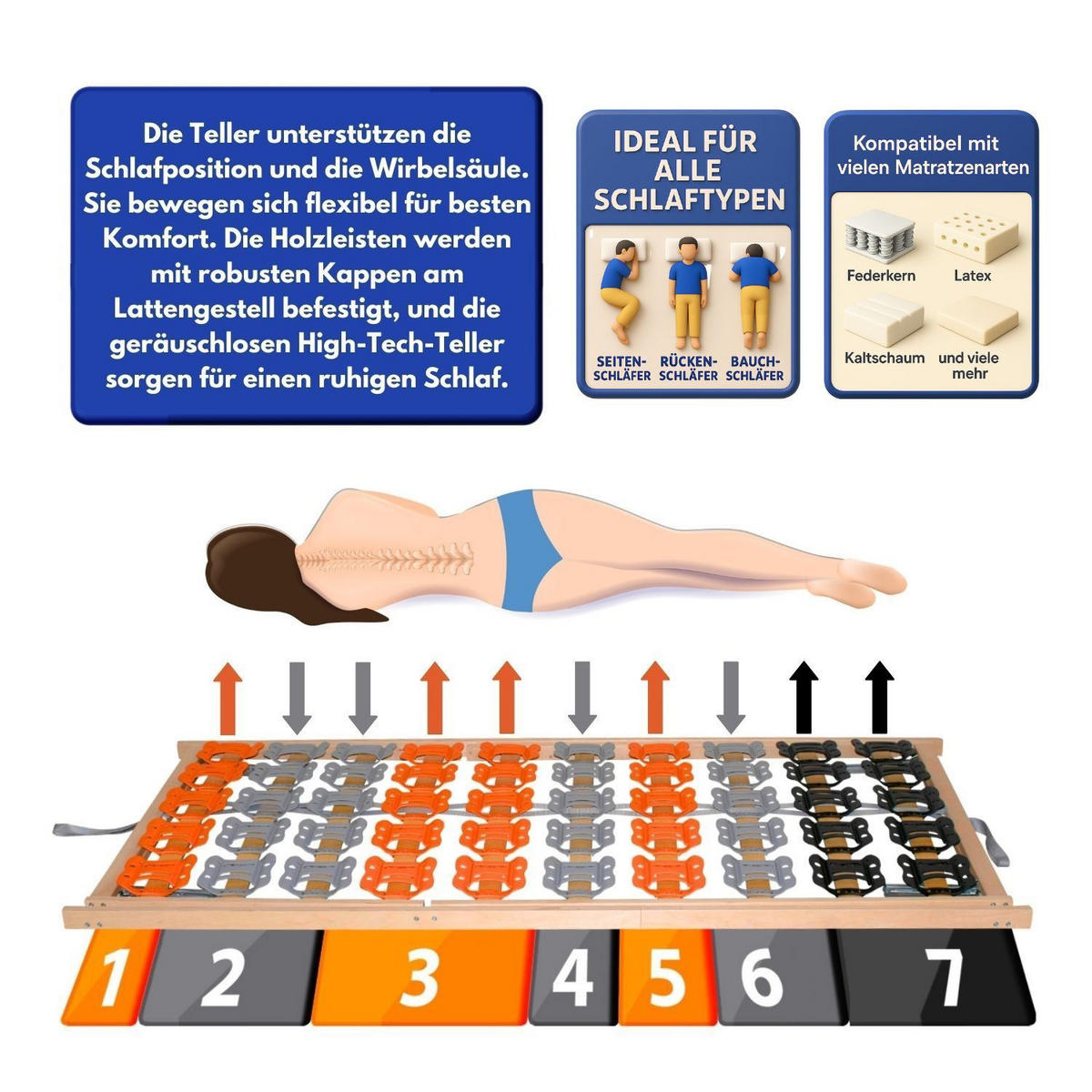 Die Teller unterstützen die Schlafposition und die Wirbelsäule. Sie bewegen sich flexibel für besten Komfort. Die Holzleisten werden mit robusten Kappen am Lattengestell befestigt, und die geräuschlosen High-Tech-Teller sorgen für einen ruhigen Schlaf.

IDEAL FÜR ALLE SCHLAFTYPEN

SEITEN-SCHLÄFER
RÜCKEN-SCHLÄFER
BAUCH-SCHLÄFER

Kompatibel mit vielen Matratzenarten

Federkern
Latex
Kaltschaum
und viele mehr

1
2
3
4
5
6
7