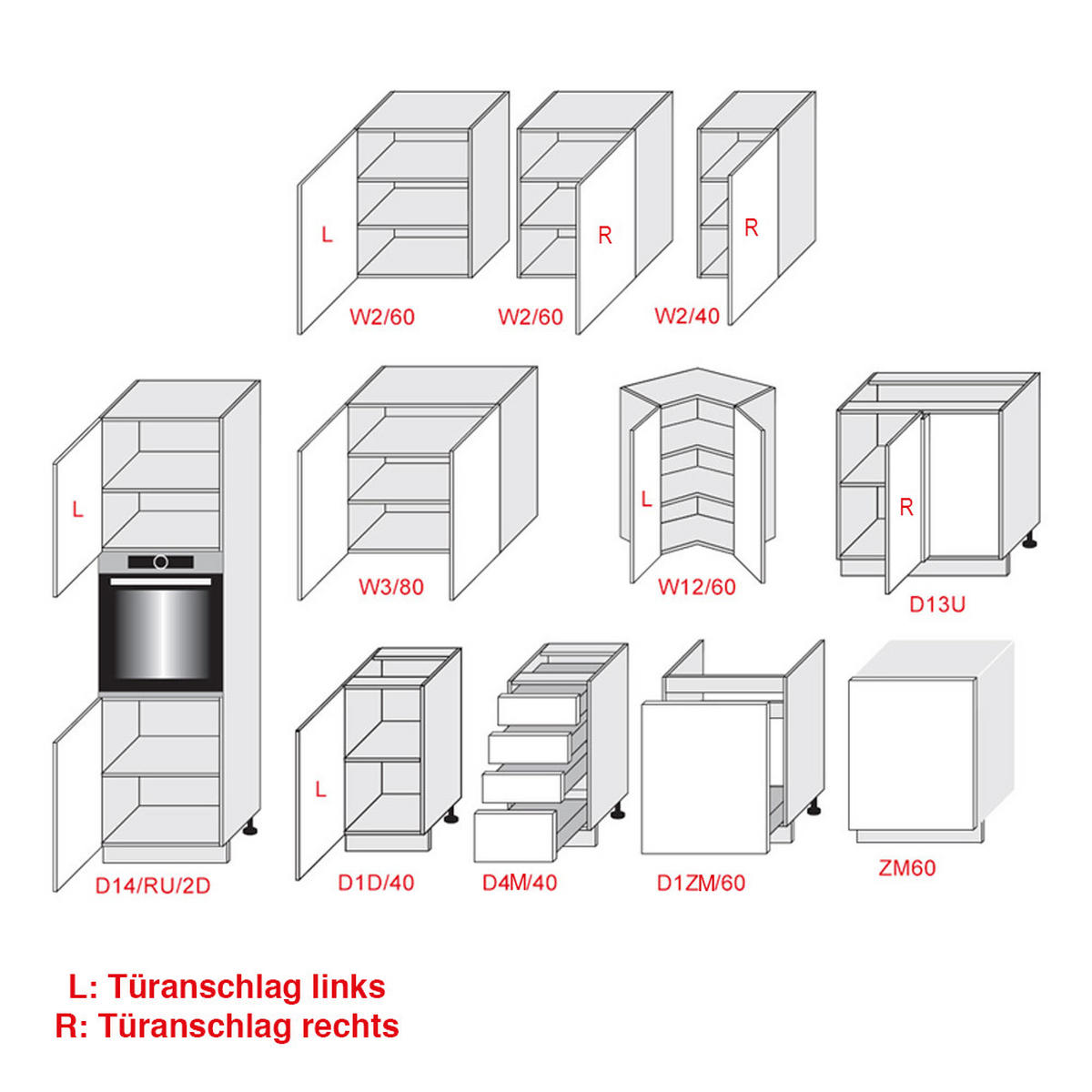 L
W2/60

R
W2/60

R
W2/40

L
D14/RU/2D

W3/80

L
W12/60

R
D13U

L
D1D/40

D4M/40

D1ZM/60

ZM60

L: Türanschlag links
R: Türanschlag rechts