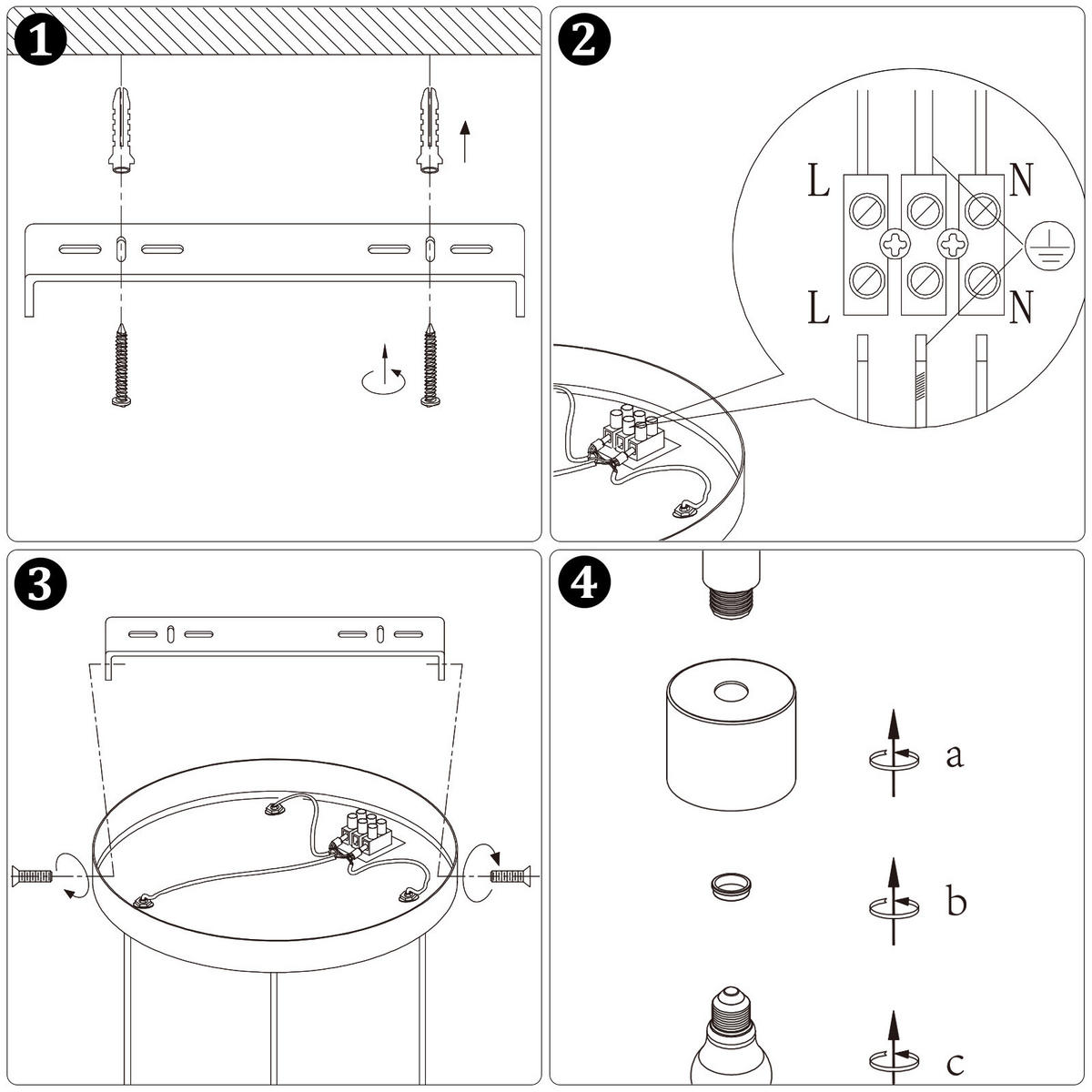 1

2

L

N

L

N

3

4

a

b

c