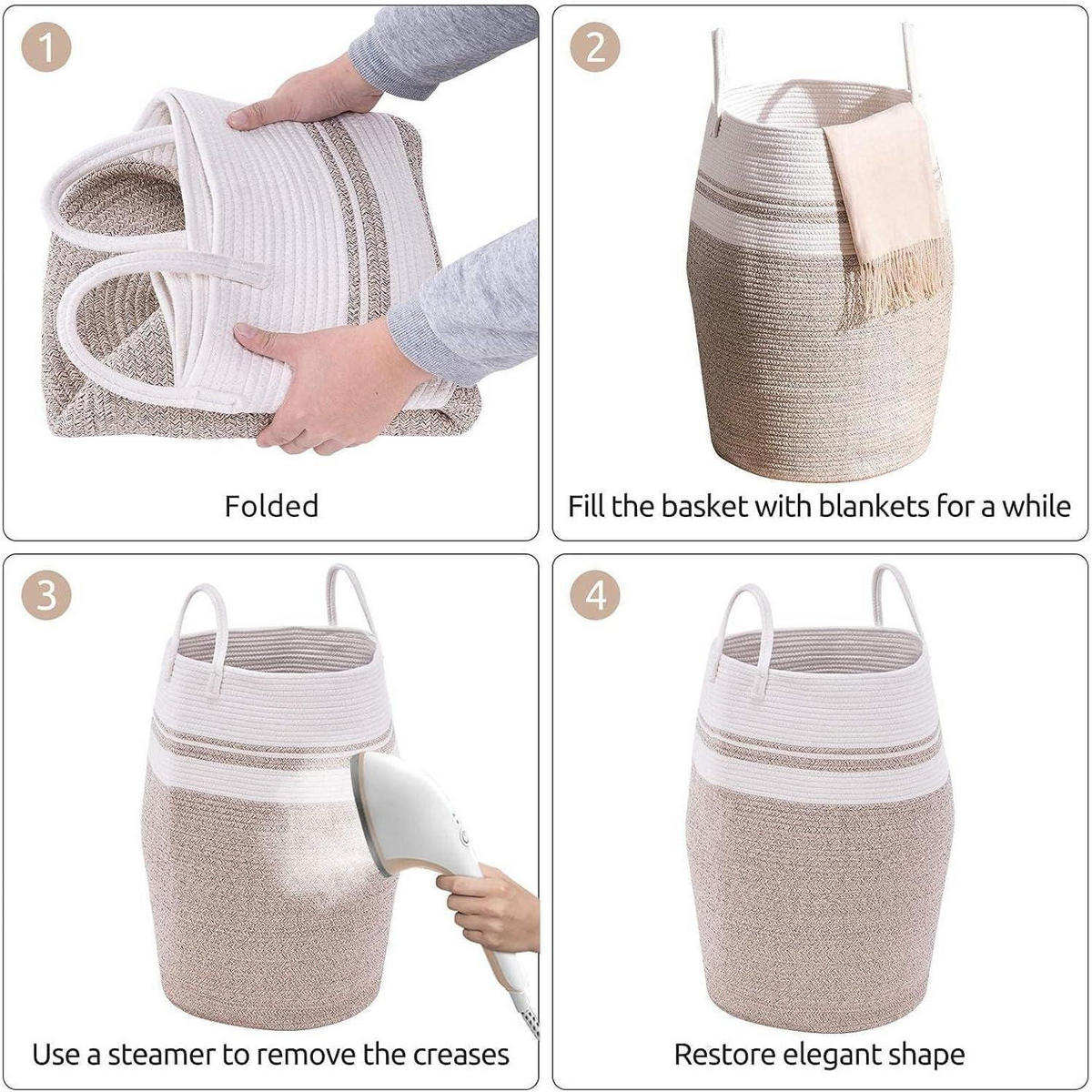 1

Folded

2

Fill the basket with blankets for a while

3

Use a steamer to remove the creases

4

Restore elegant shape