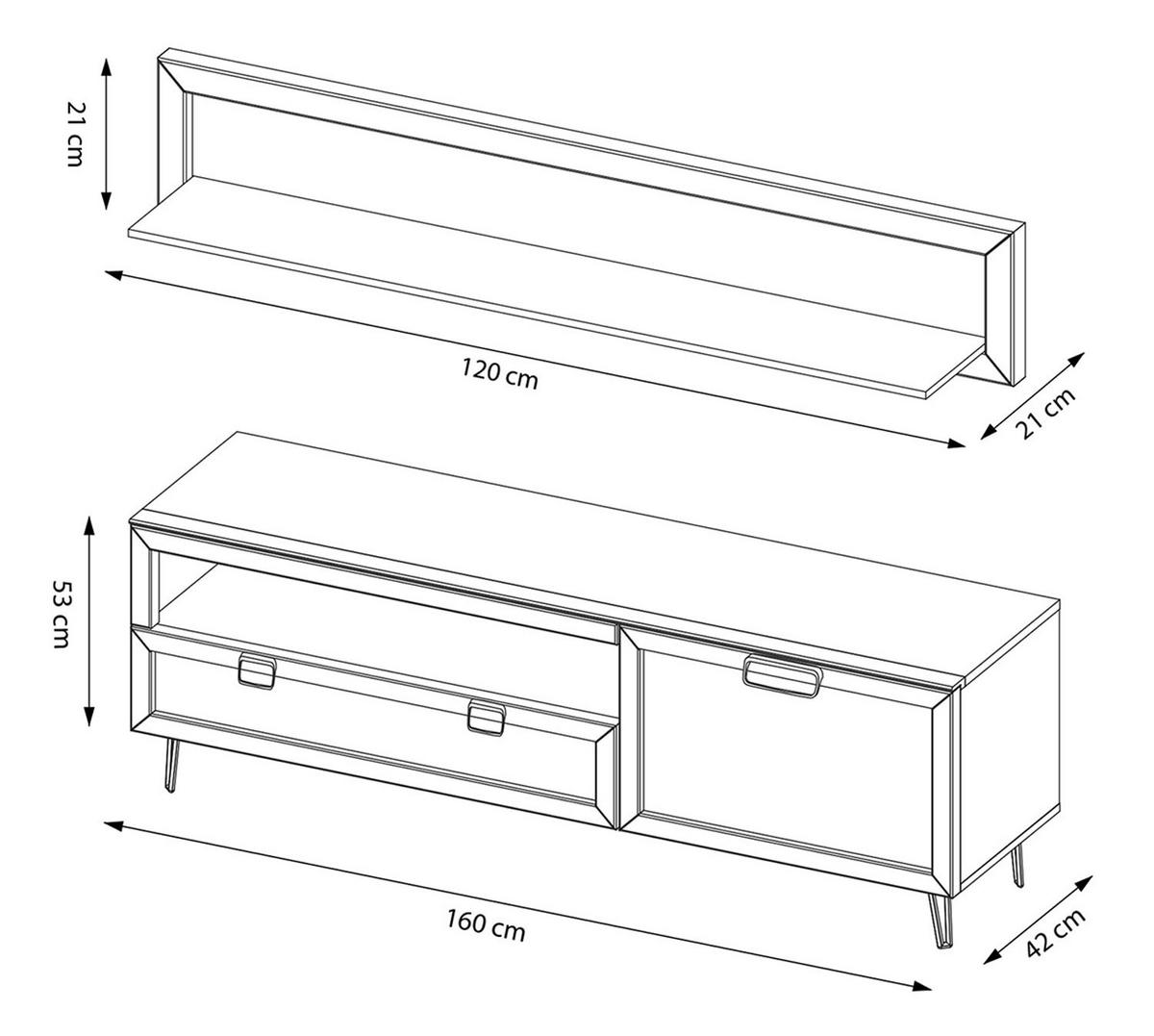 21 cm

120 cm

21 cm

53 cm

160 cm

42 cm