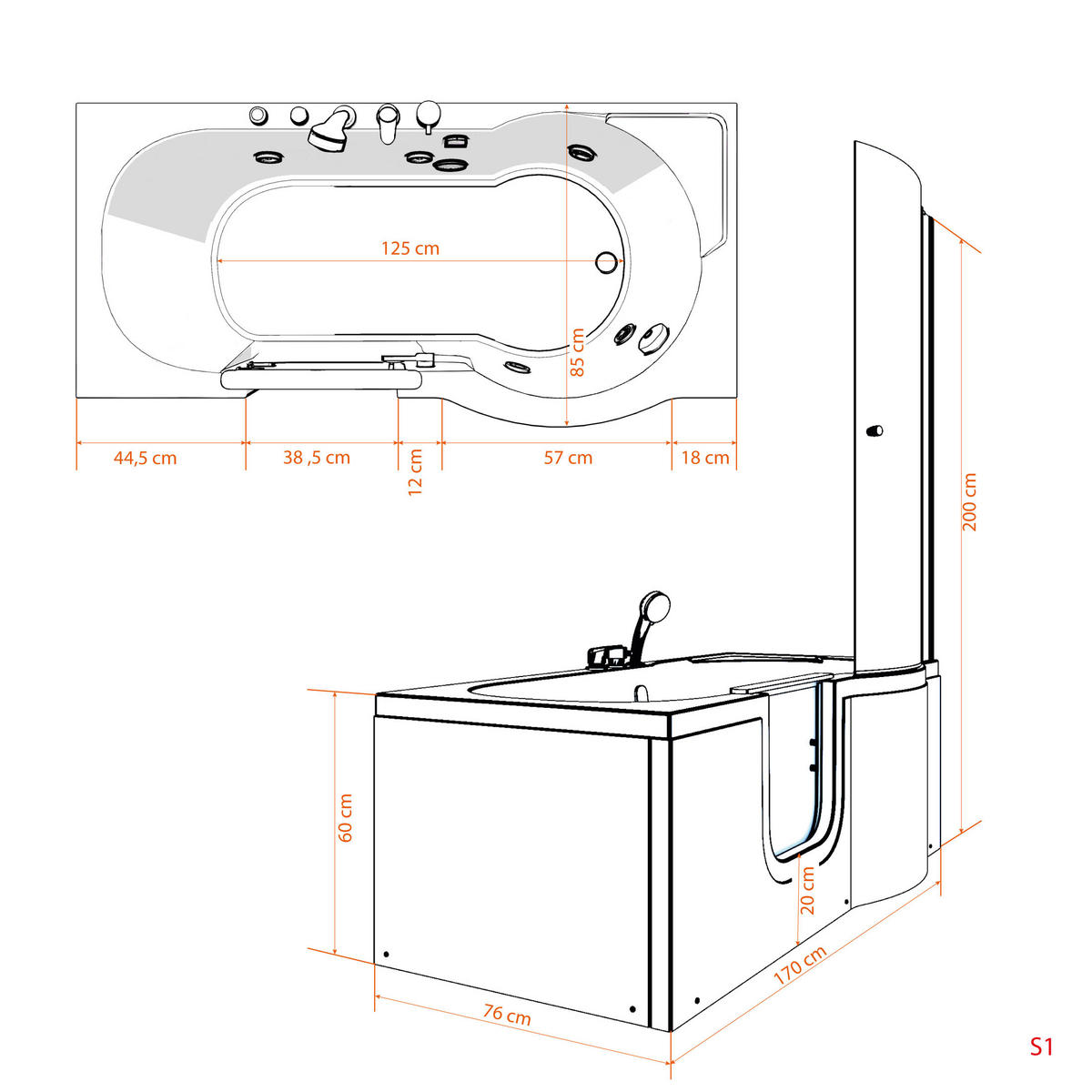 125 cm

85 cm

44,5 cm

38 ,5 cm

12 cm

57 cm

18 cm

200 cm

60 cm

20 cm

170 cm

76 cm

S1