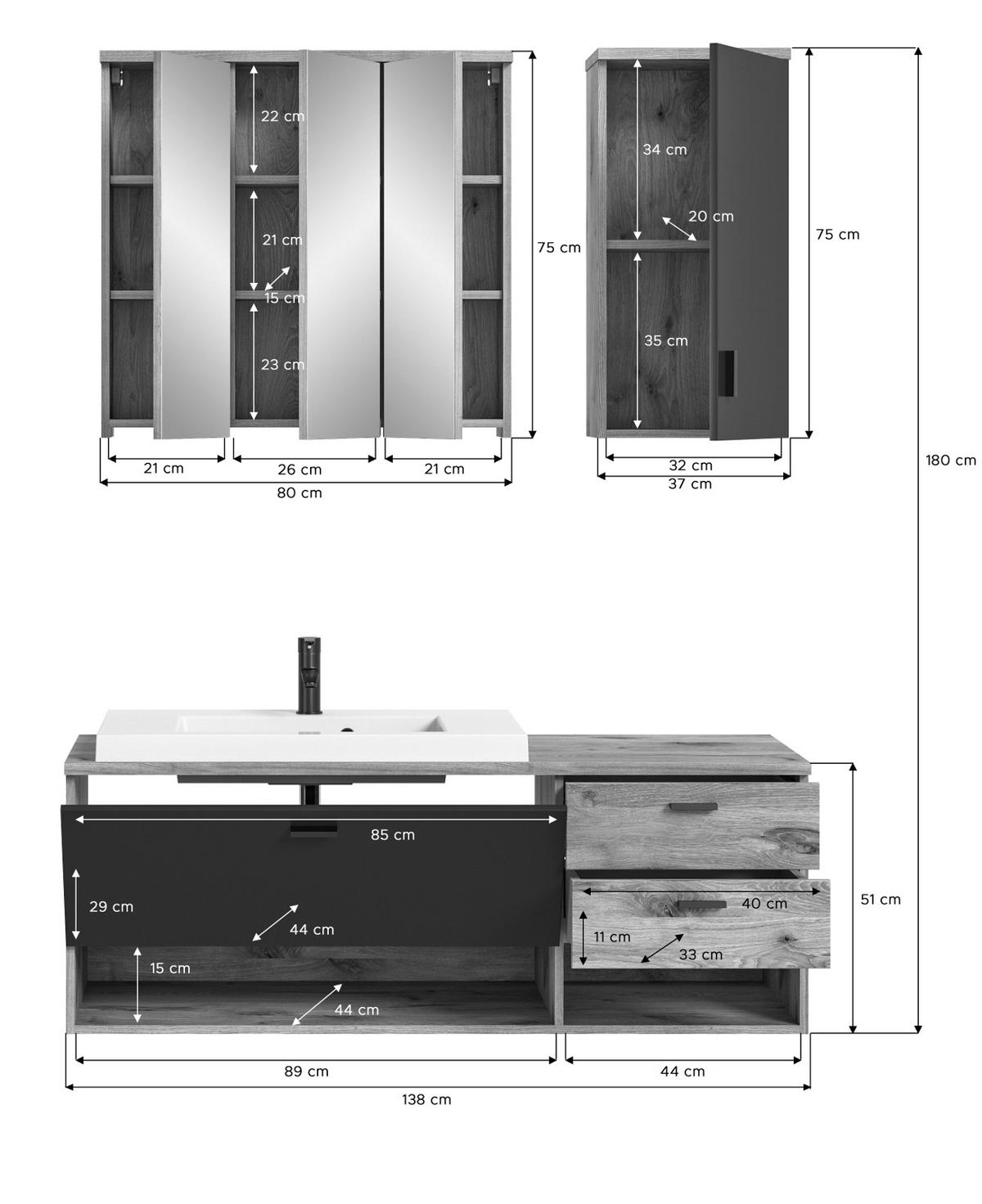 22 cm
21 cm
15 cm
23 cm
75 cm
21 cm
26 cm
21 cm
80 cm

34 cm
20 cm
35 cm
75 cm
32 cm
37 cm

180 cm

85 cm
29 cm
44 cm
15 cm
44 cm
40 cm
11 cm
33 cm
51 cm
89 cm
44 cm
138 cm