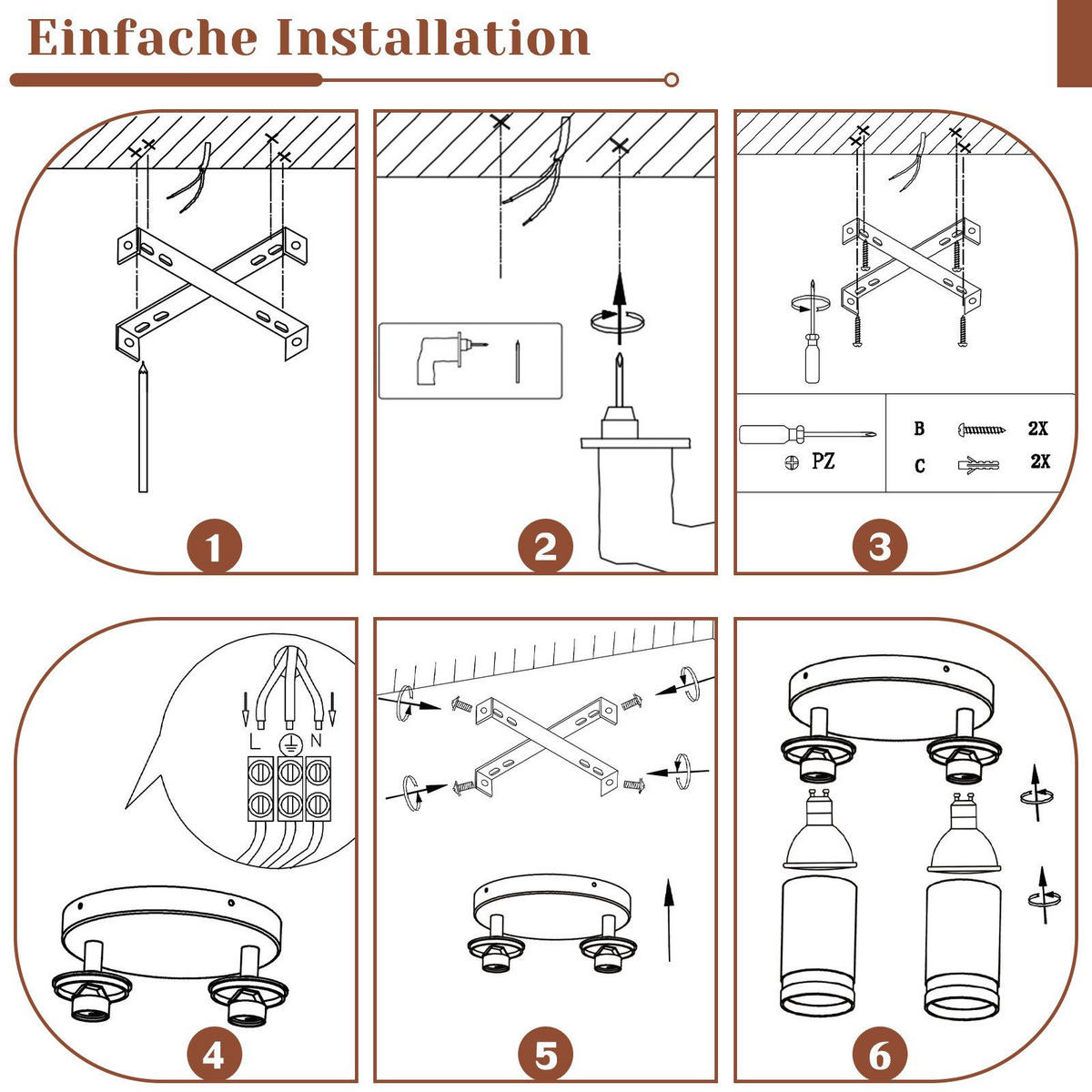 Einfache Installation

1

2

PZ

B 2X

C 2X

3

L N

4

5

6