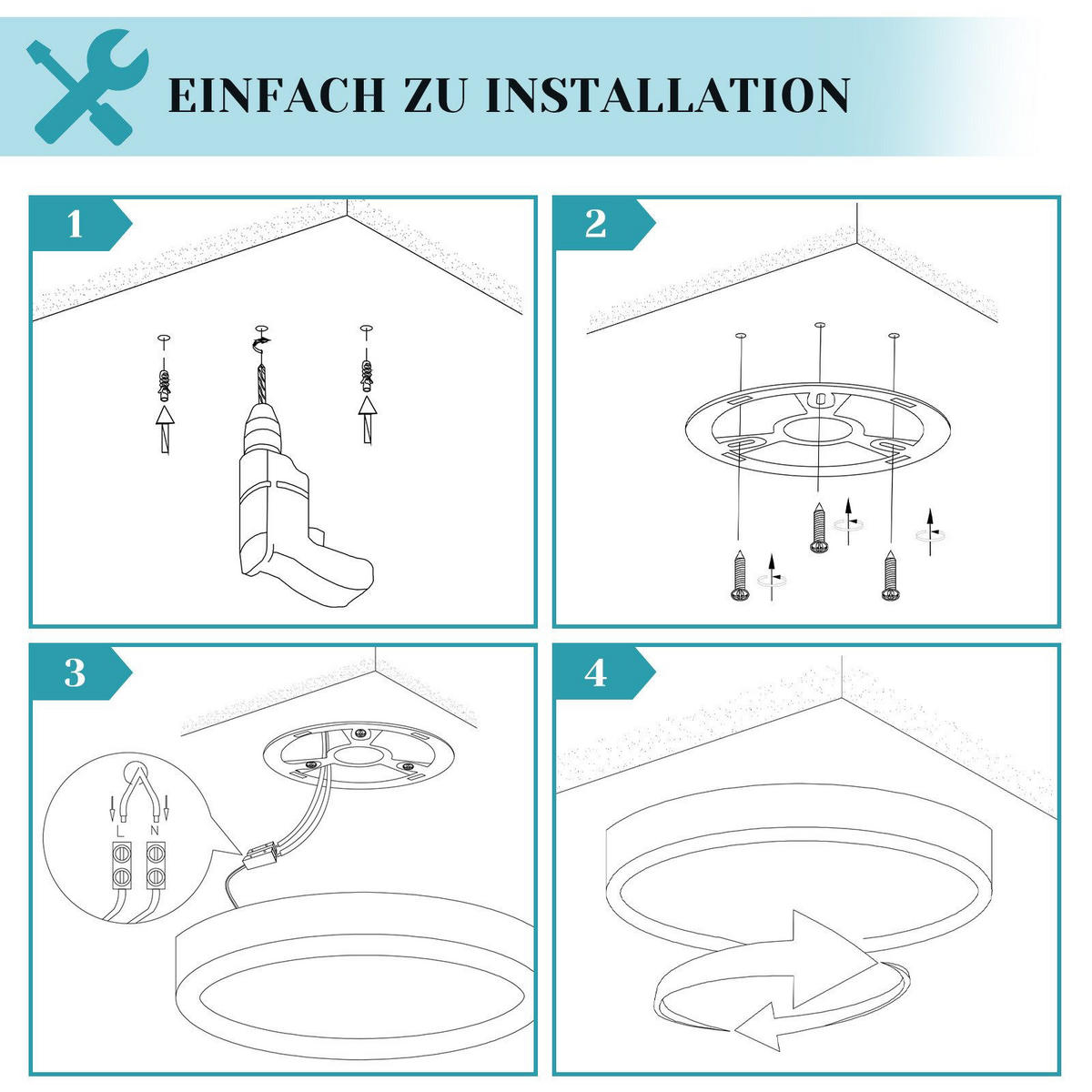 EINFACH ZU INSTALLATION

1

2

3

L N

4