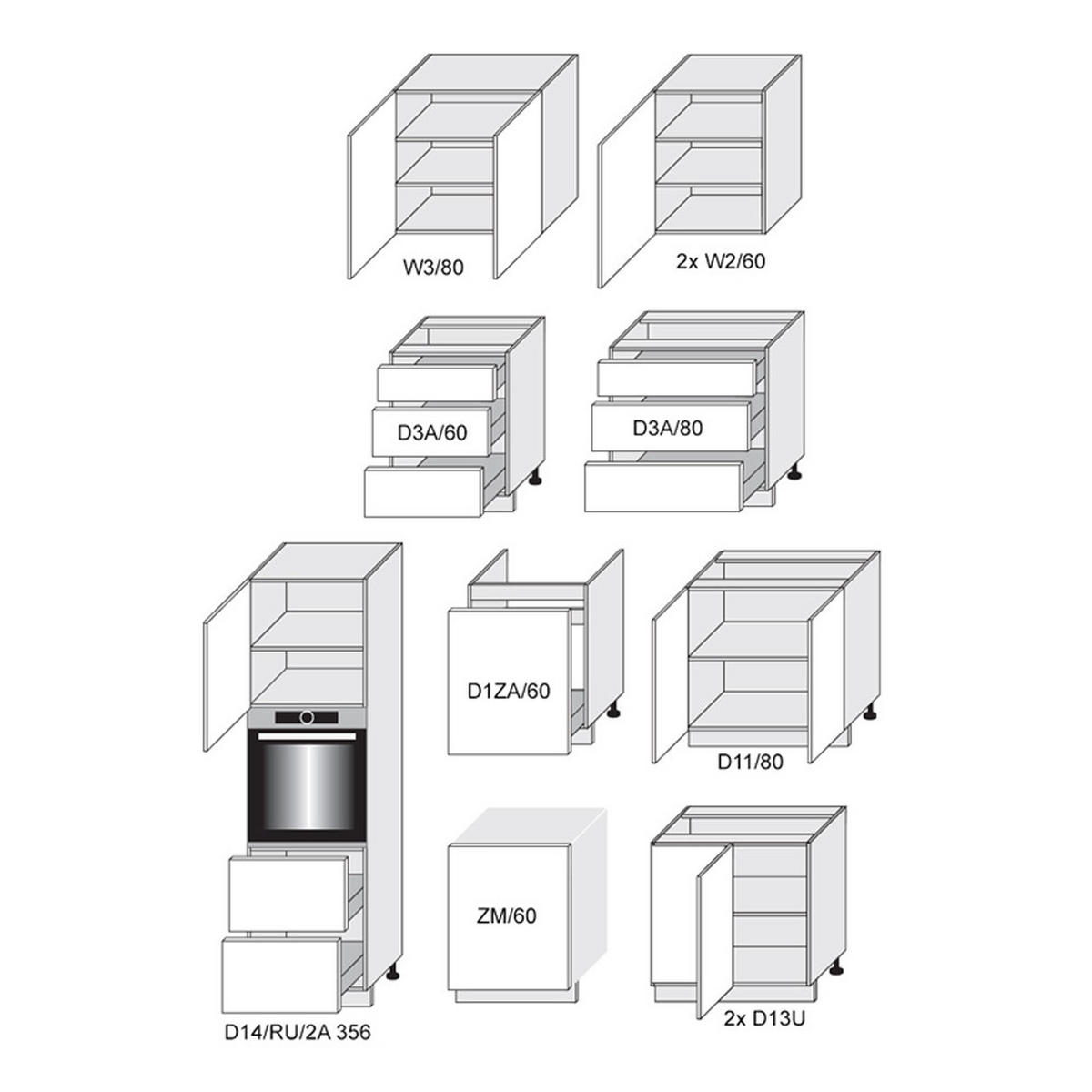 W3/80

2x W2/60

D3A/60

D3A/80

D1ZA/60

D11/80

ZM/60

D14/RU/2A 356

2x D13U