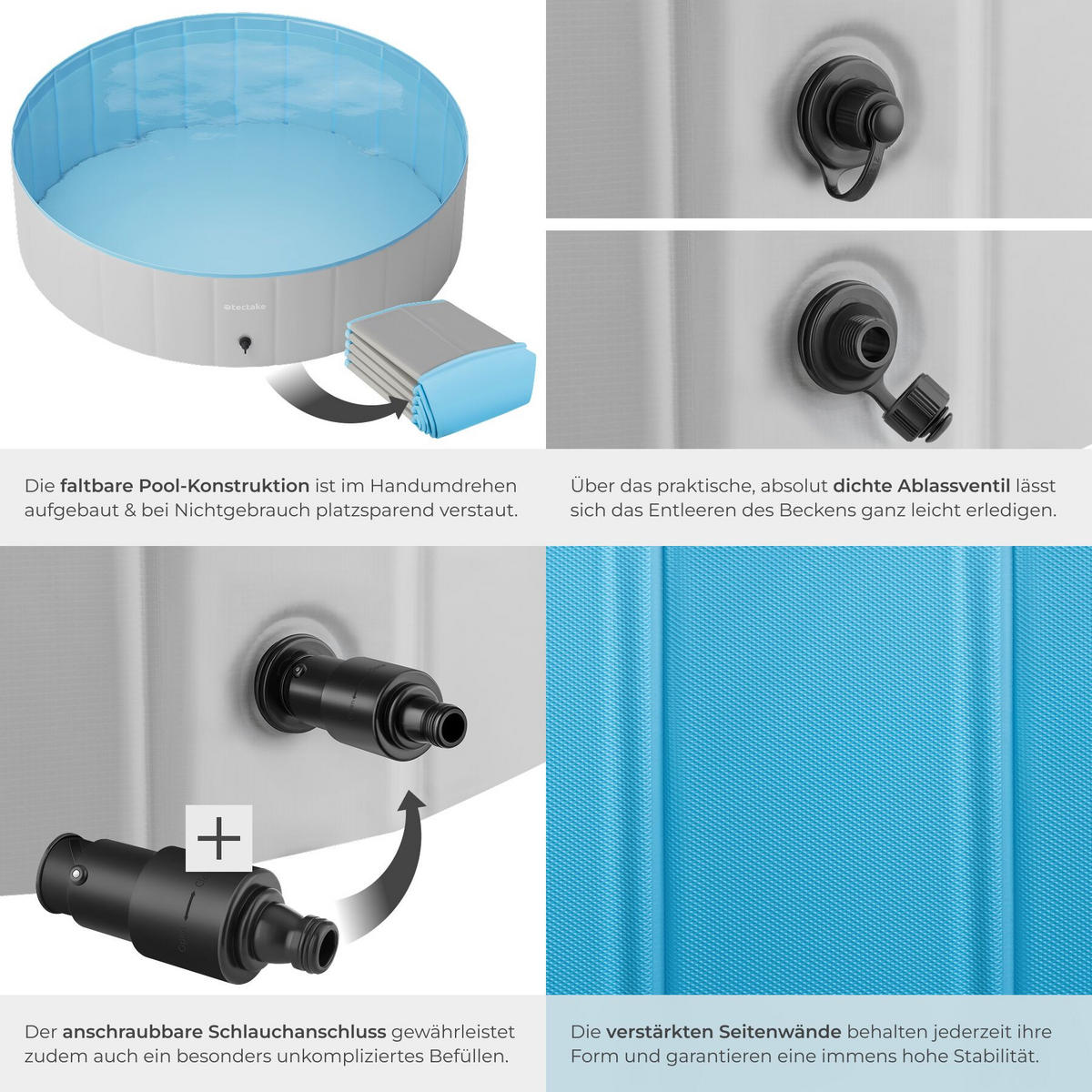 tectake

Die faltbare Pool-Konstruktion ist im Handumdrehen aufgebaut & bei Nichtgebrauch platzsparend verstaut.

Über das praktische, absolut dichte Ablassventil lässt sich das Entleeren des Beckens ganz leicht erledigen.

+

Der anschraubbare Schlauchanschluss gewährleistet zudem auch ein besonders unkompliziertes Befüllen.

Die verstärkten Seitenwände behalten jederzeit ihre Form und garantieren eine immens hohe Stabilität.