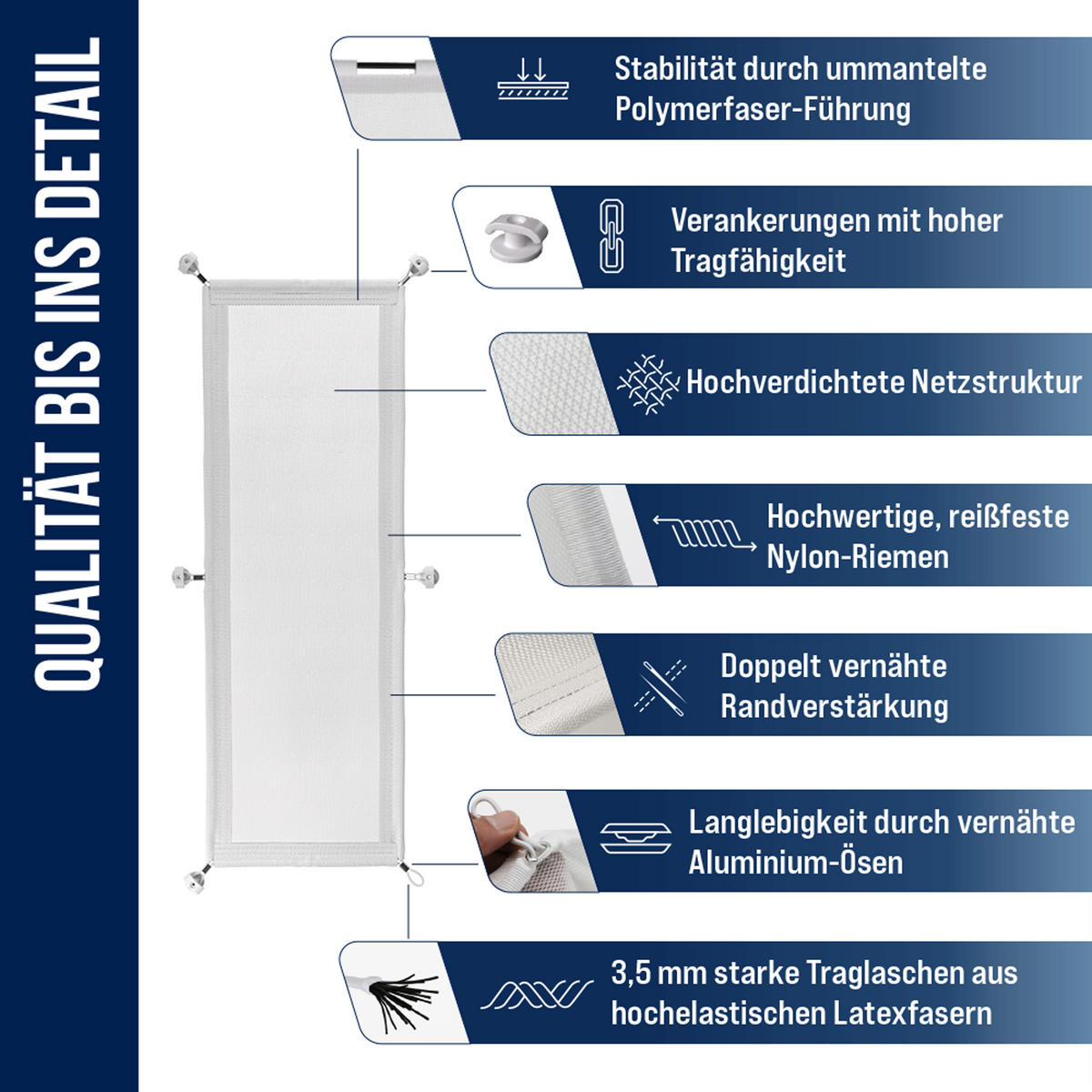 QUALITÄT BIS INS DETAIL

Stabilität durch ummantelte Polymerfaser-Führung

Verankerungen mit hoher Tragfähigkeit

Hochverdichtete Netzstruktur

Hochwertige, reißfeste Nylon-Riemen

Doppelt vernähte Randverstärkung

Langlebigkeit durch vernähte Aluminium-Ösen

3,5 mm starke Traglaschen aus hochelastischen Latexfasern