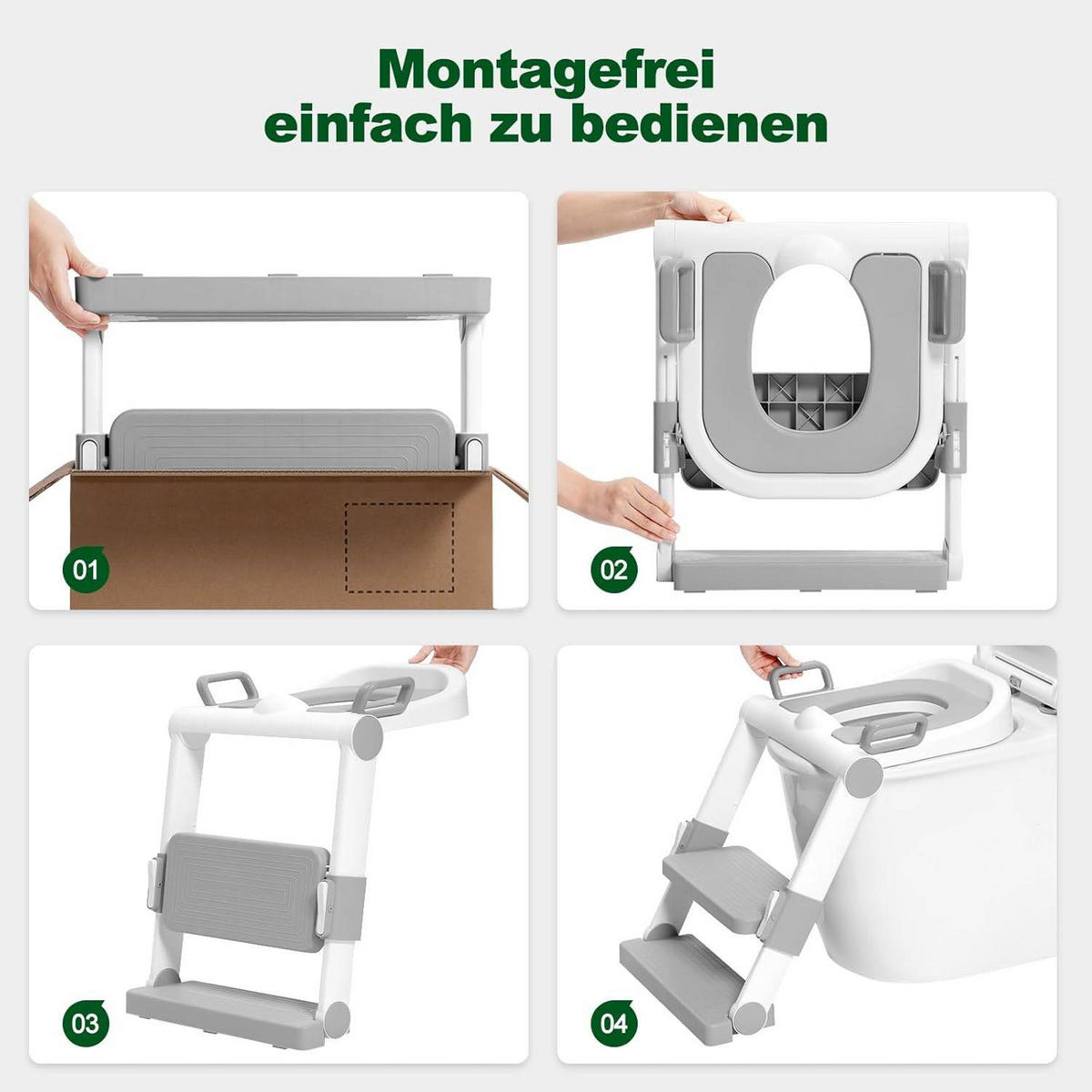 Montagefrei
einfach zu bedienen

01

02

03

04