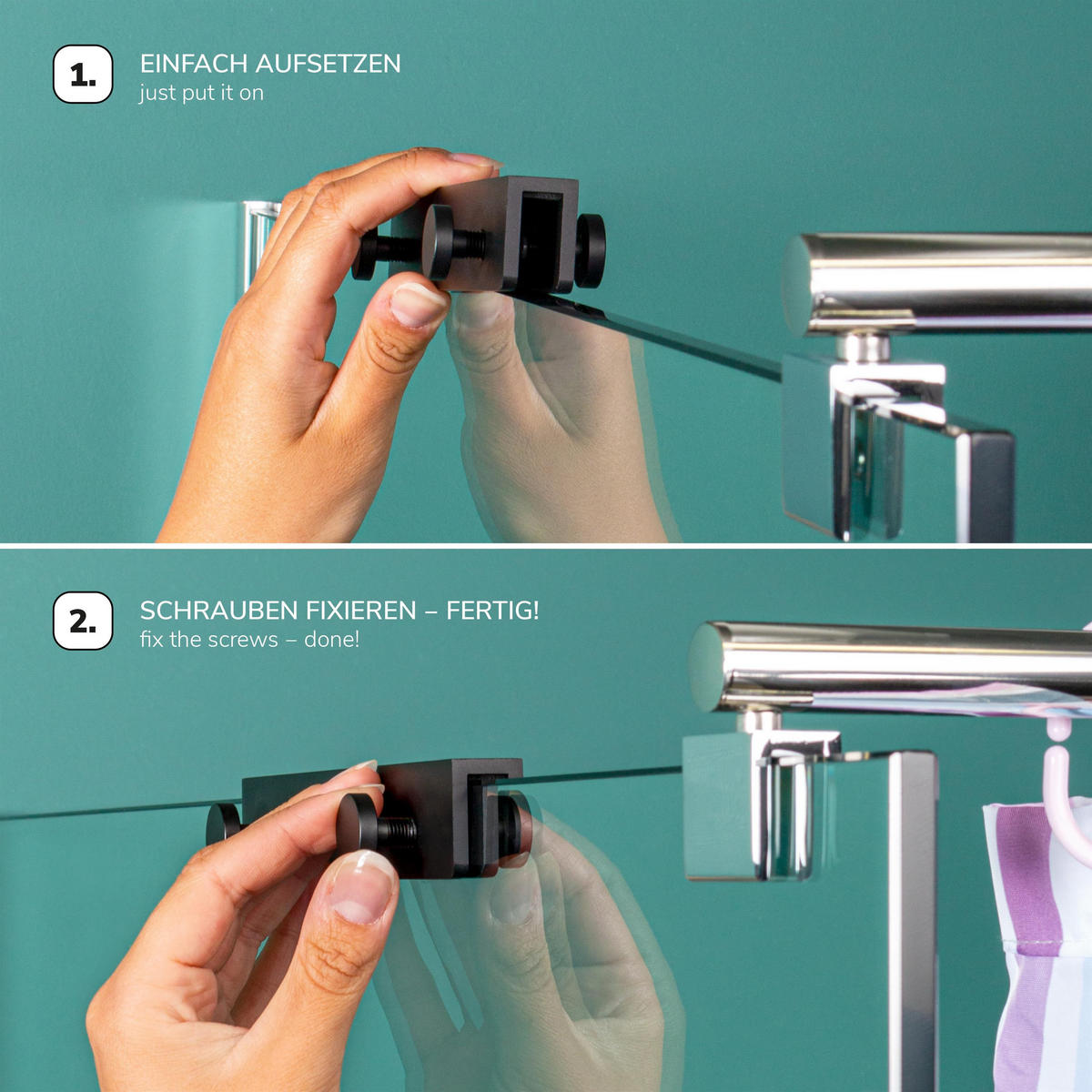 1.

EINFACH AUFSETZEN
just put it on

2.

SCHRAUBEN FIXIEREN – FERTIG!
fix the screws – done!