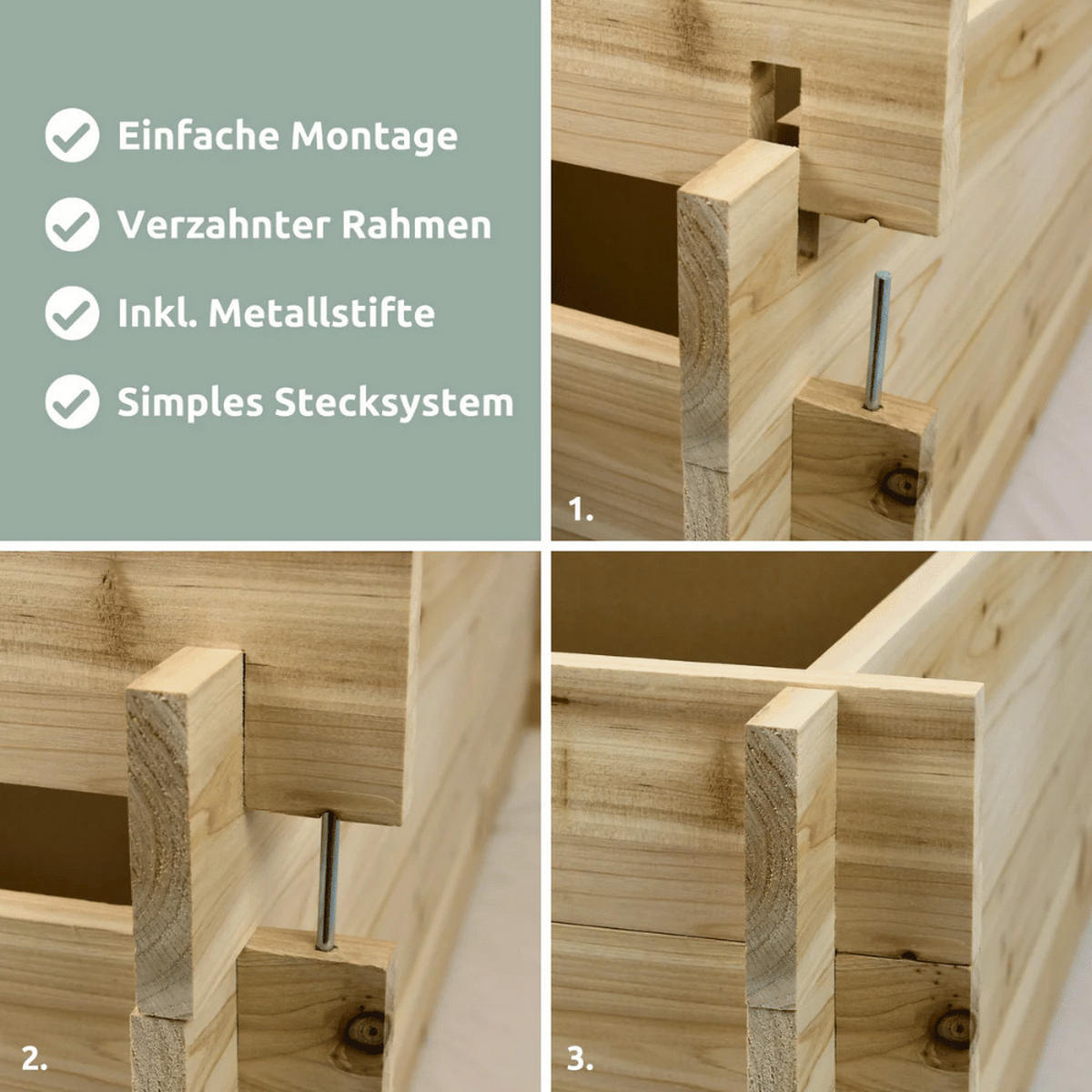 Einfache Montage
Verzahnter Rahmen
Inkl. Metallstifte
Simples Stecksystem

1.

2.

3.