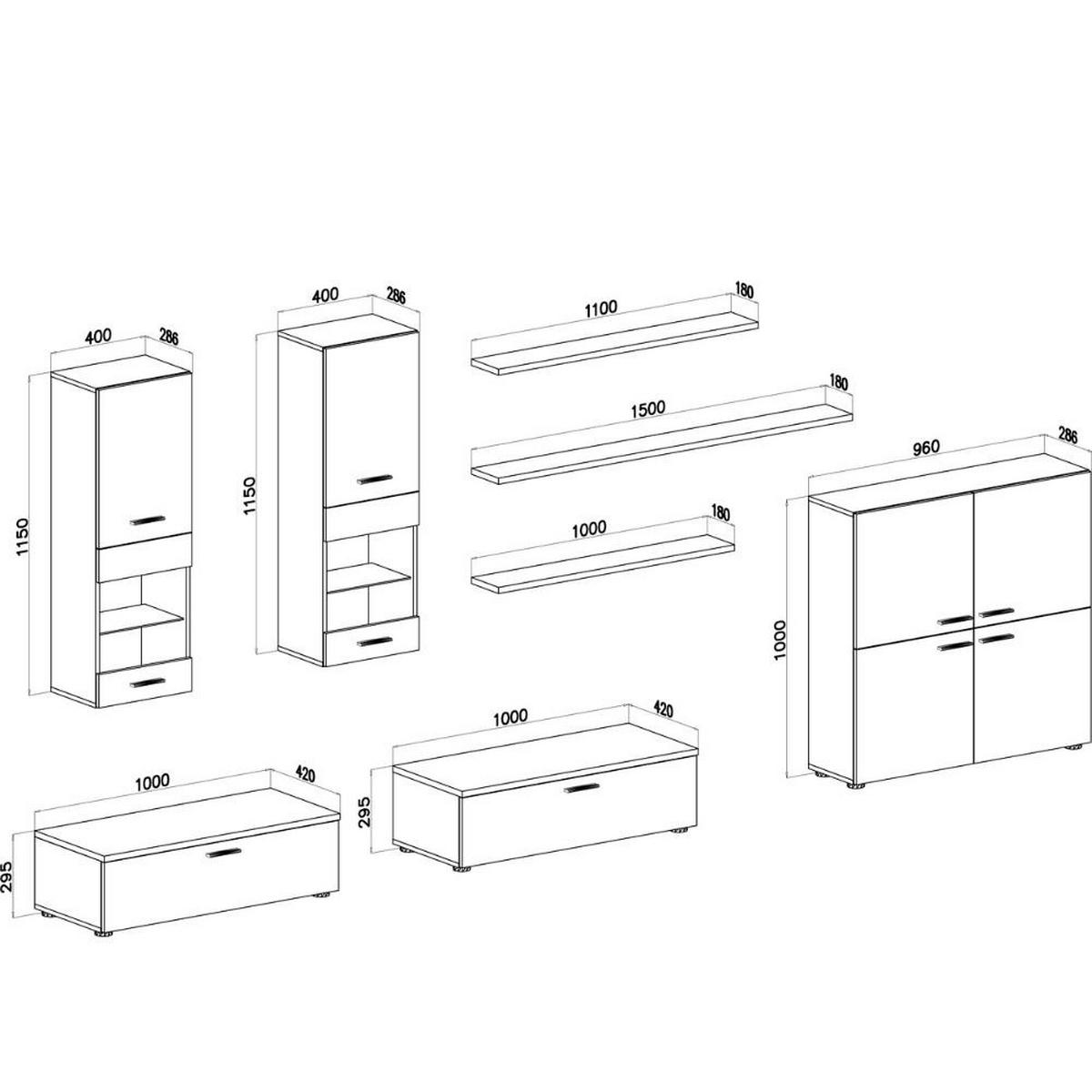 400
286
1150

400
286
1150

1100
180

1500
180

1000
180

960
286
1000

1000
420
295

1000
420
295