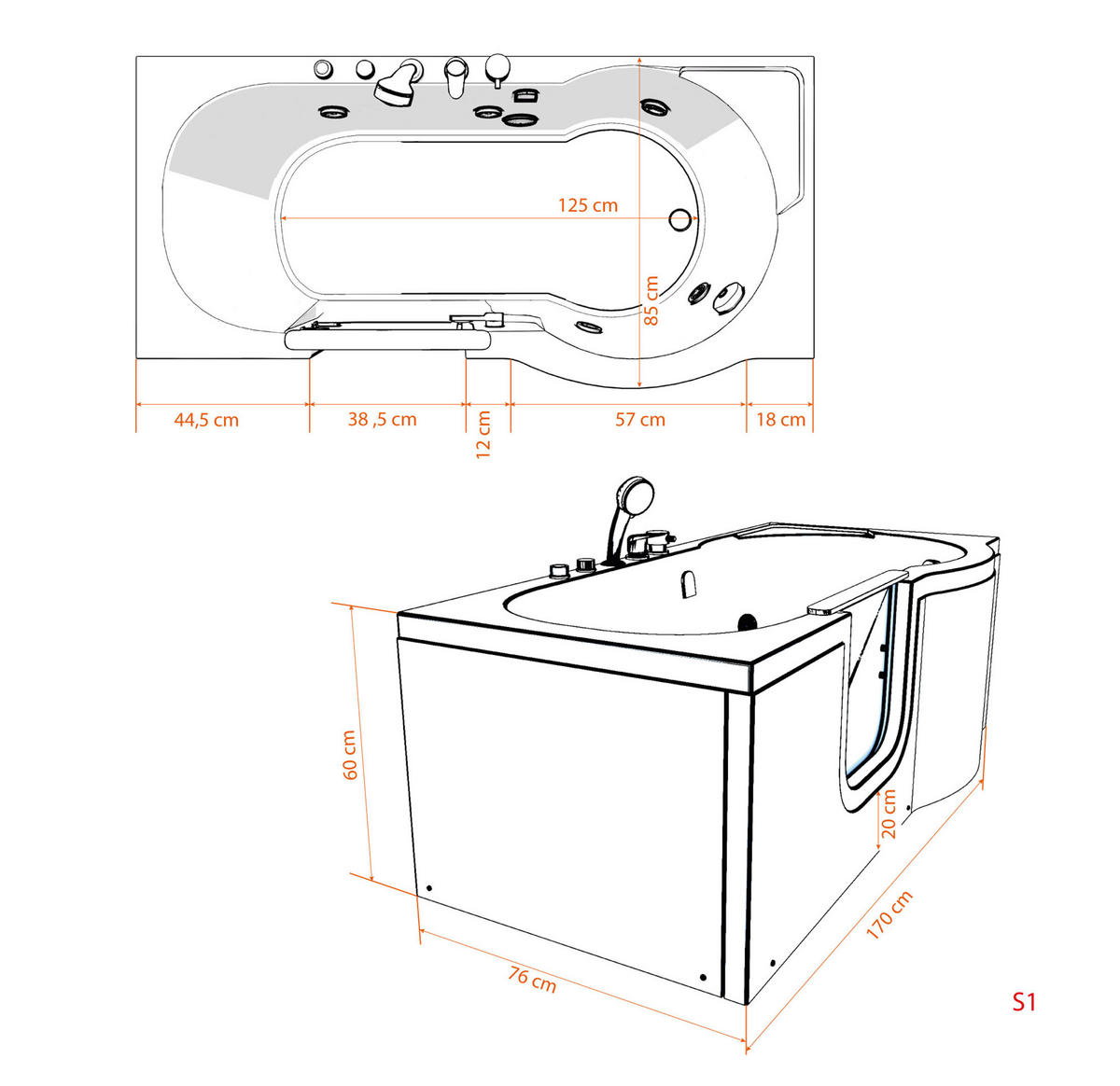 125 cm

85 cm

44,5 cm

38 ,5 cm

12 cm

57 cm

18 cm

60 cm

20 cm

170 cm

76 cm

S1