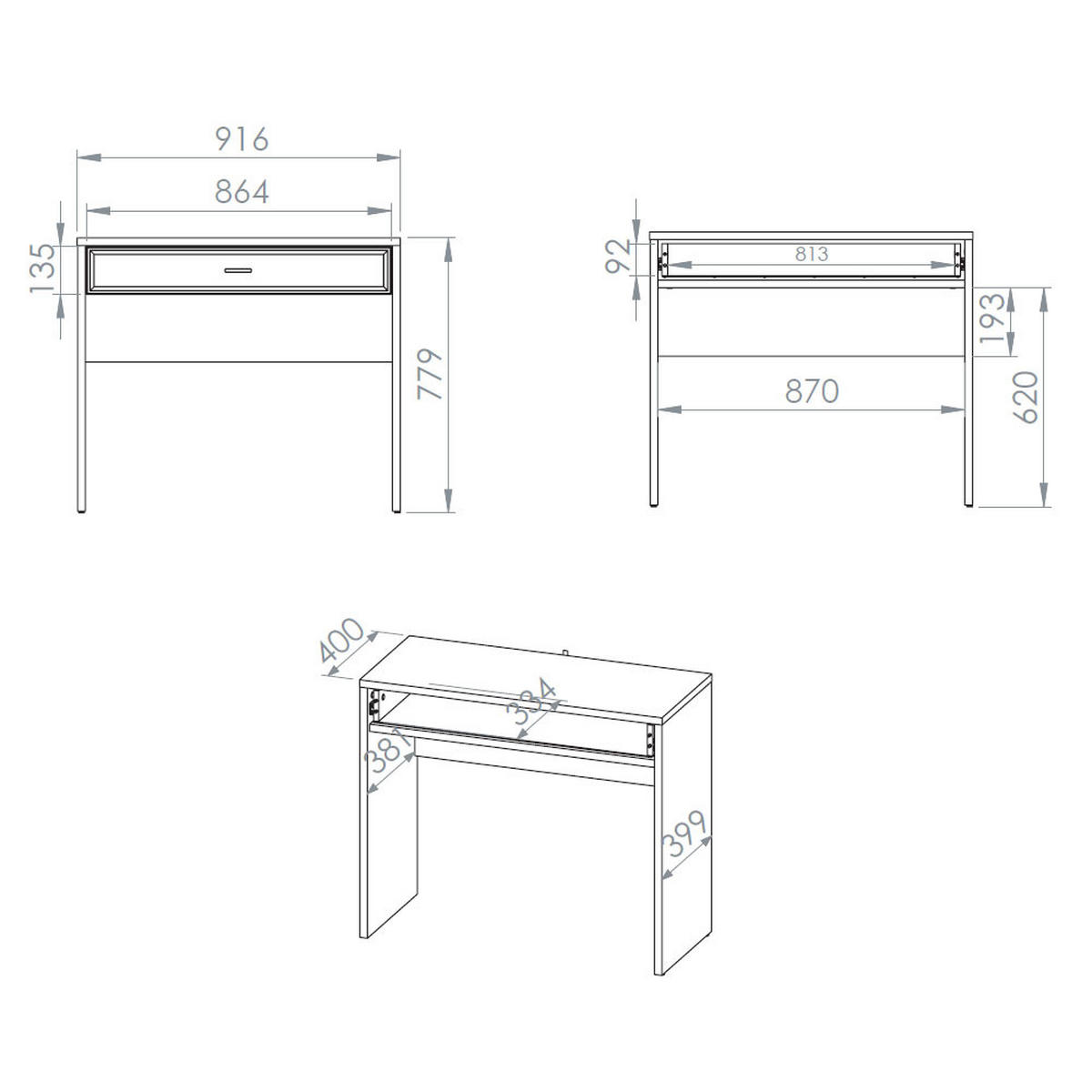 916
864
135
779
92
813
193
870
620
400
334
381
399