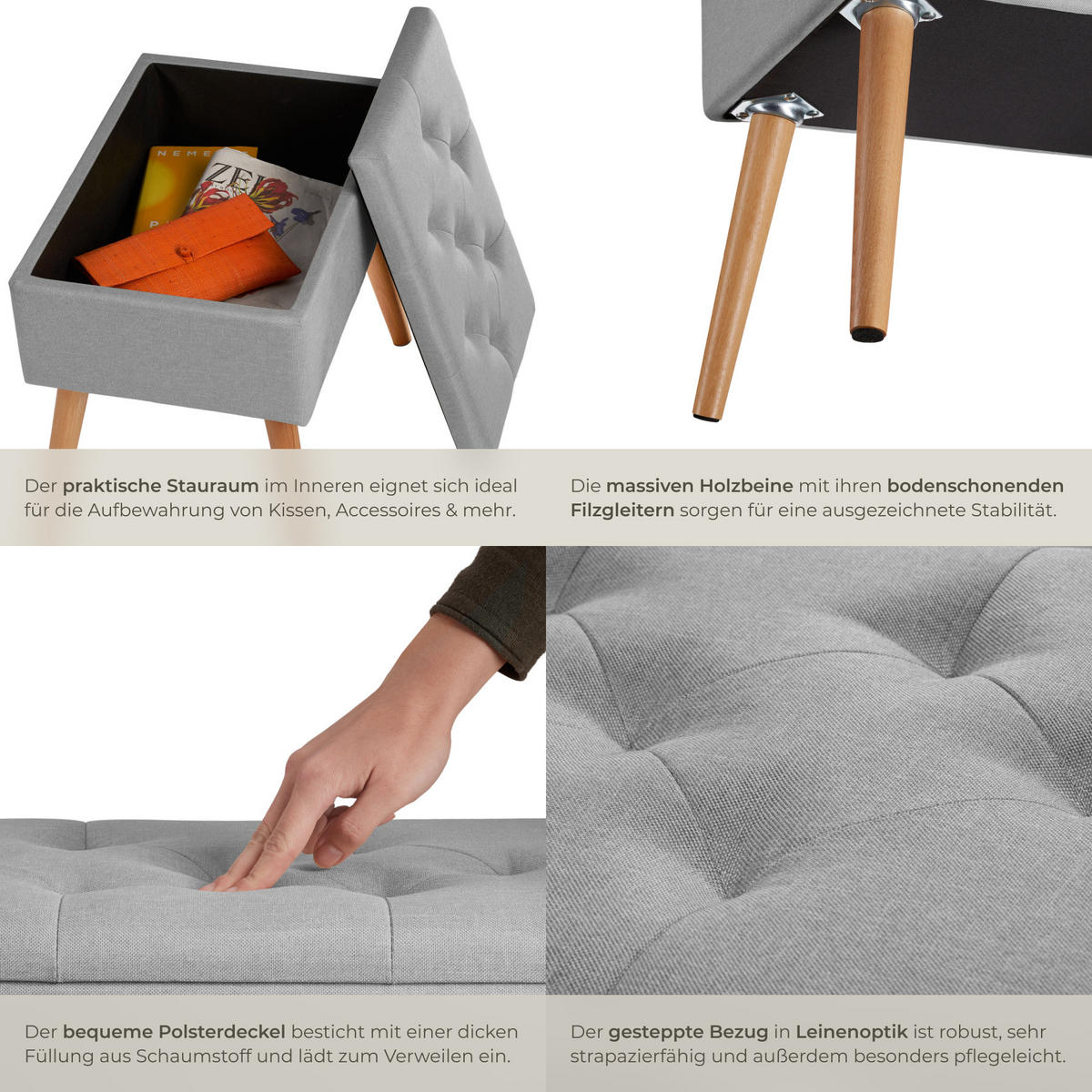 NEME

ZEI

Der praktische Stauraum im Inneren eignet sich ideal für die Aufbewahrung von Kissen, Accessoires & mehr.

Die massiven Holzbeine mit ihren bodenschonenden Filzgleitern sorgen für eine ausgezeichnete Stabilität.

Der bequeme Polsterdeckel besticht mit einer dicken Füllung aus Schaumstoff und lädt zum Verweilen ein.

Der gesteppte Bezug in Leinenoptik ist robust, sehr strapazierfähig und außerdem besonders pflegeleicht.