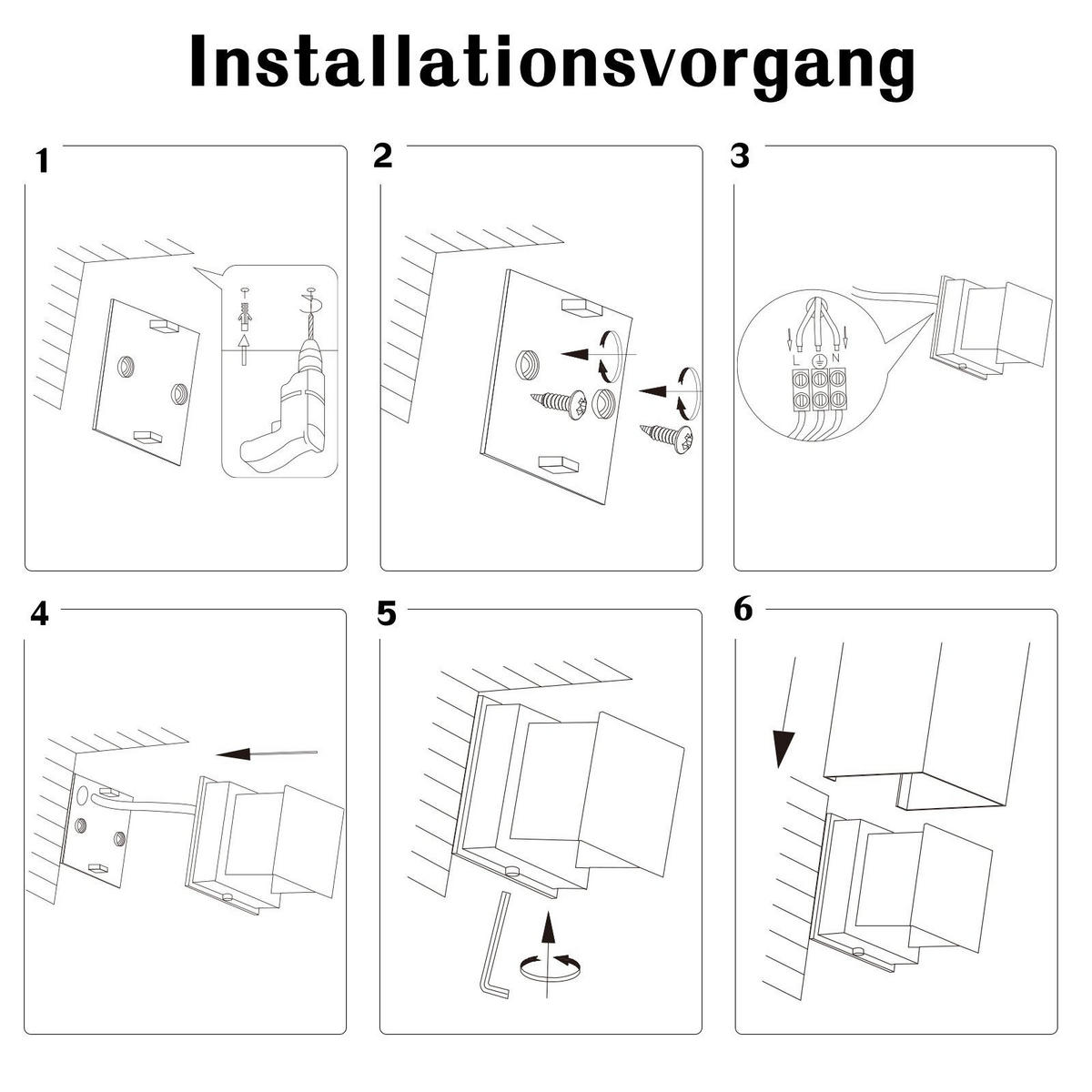 Installationsvorgang

1

2

3

L N

4

5

6