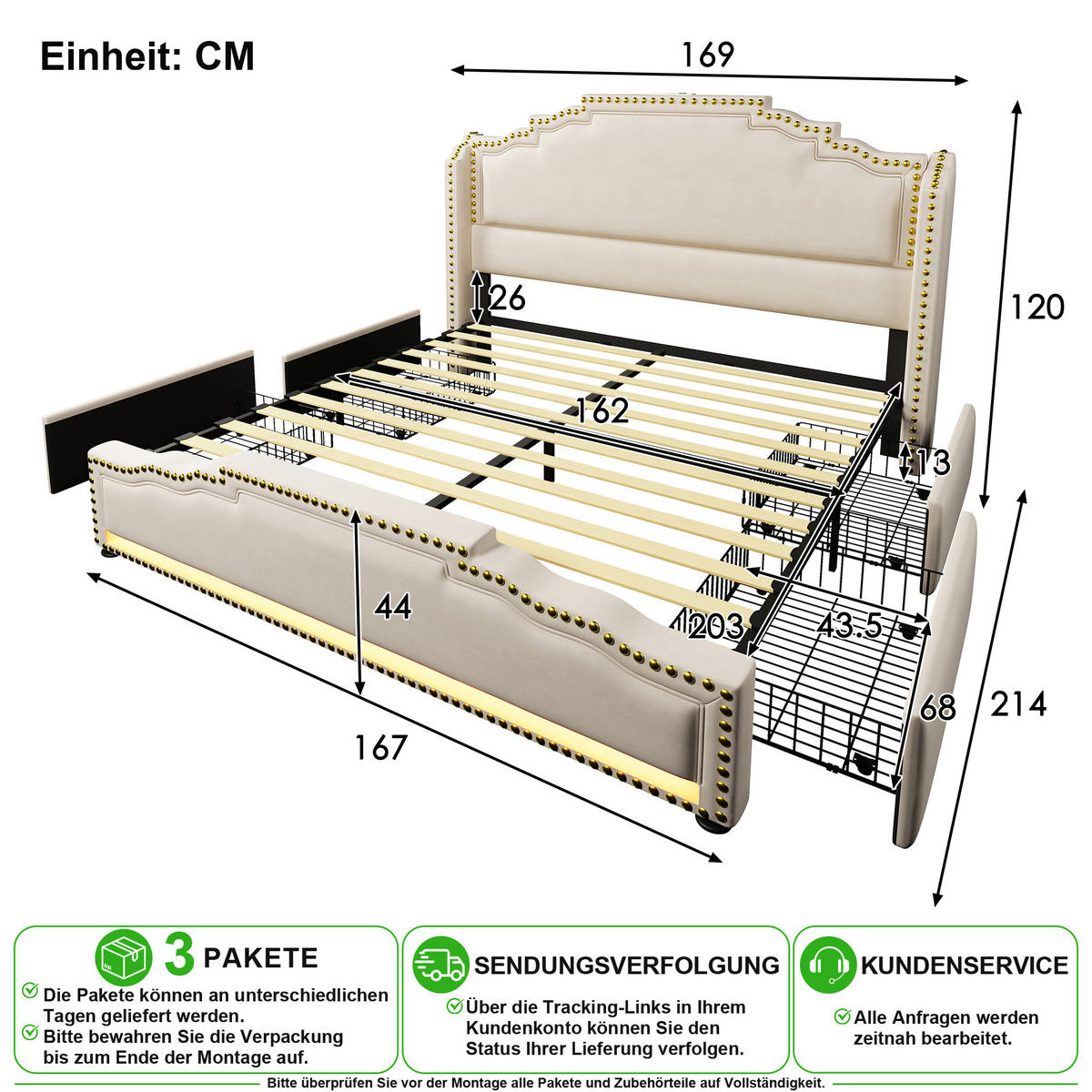 Einheit: CM

169

120

26

162

13

44

203

43.5

68

214

167

3 PAKETE

Die Pakete können an unterschiedlichen Tagen geliefert werden.

Bitte bewahren Sie die Verpackung bis zum Ende der Montage auf.

SENDUNGSVERFOLGUNG

Über die Tracking-Links in Ihrem Kundenkonto können Sie den Status Ihrer Lieferung verfolgen.

KUNDENSERVICE

Alle Anfragen werden zeitnah bearbeitet.

Bitte überprüfen Sie vor der Montage alle Pakete und Zubehörteile auf Vollständigkeit.