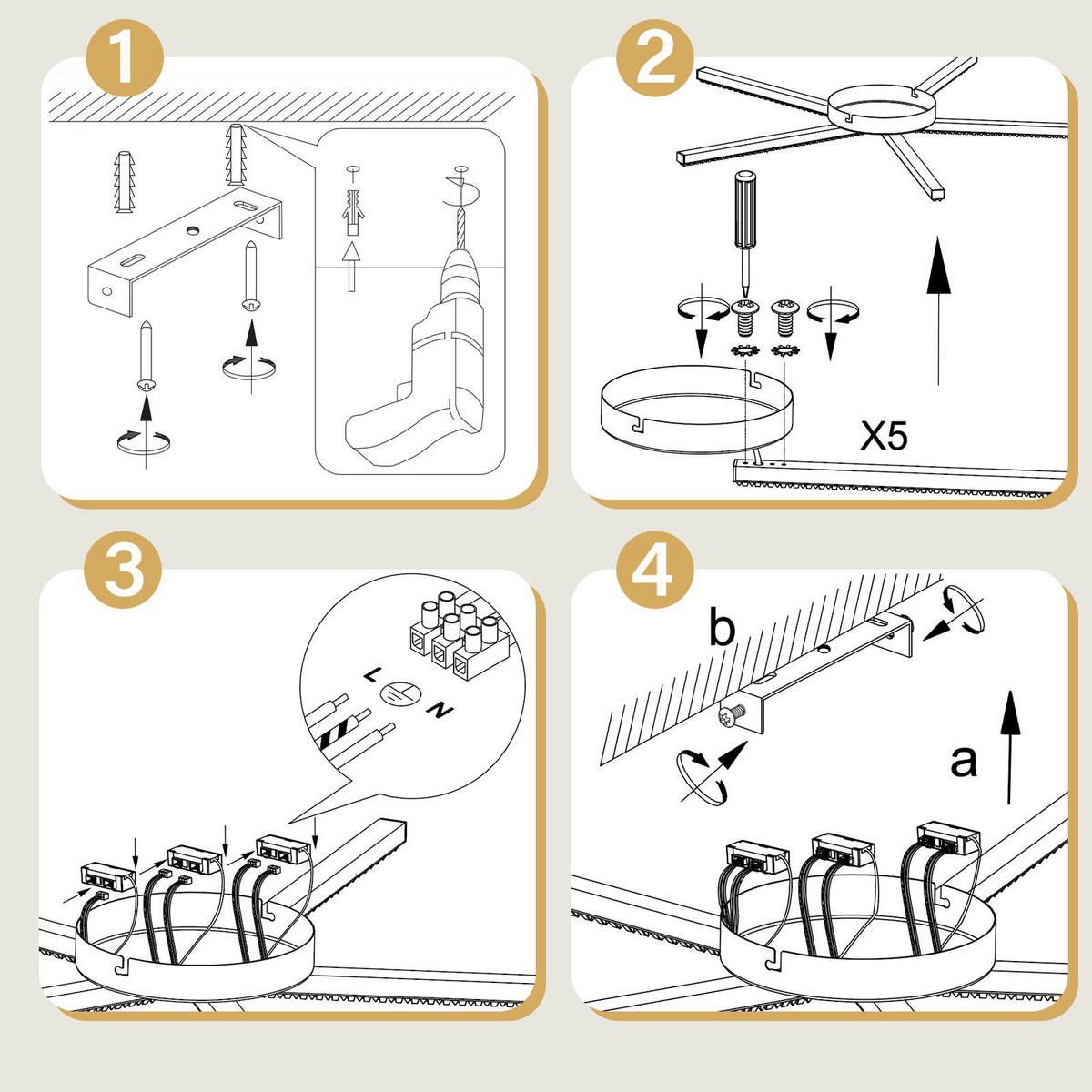 1

2

X5

3

L

N

4

b

a