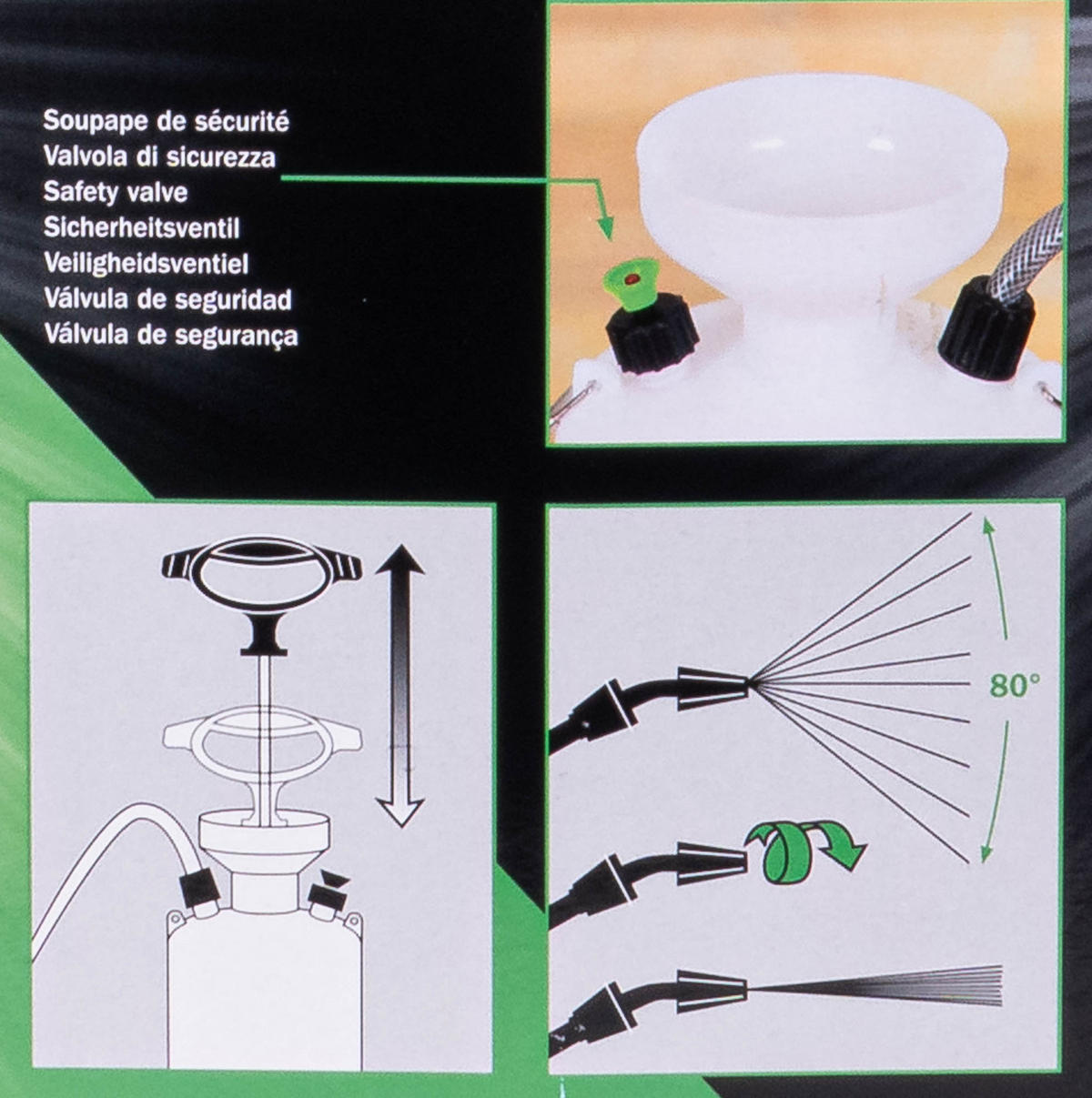 Soupape de sécurité
Valvola di sicurezza
Safety valve
Sicherheitsventil
Veiligheidsventiel
Válvula de seguridad
Válvula de segurança

80°