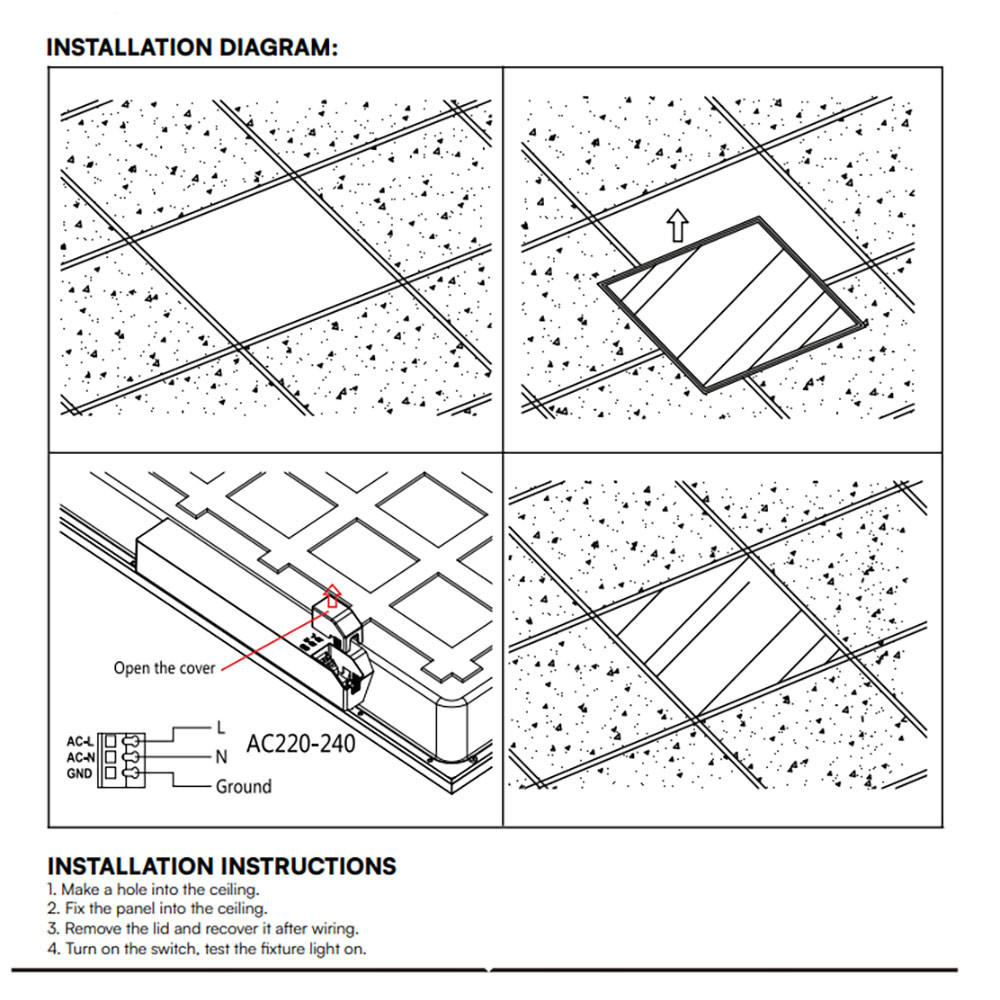 INSTALLATION DIAGRAM:

Open the cover

AC-L
AC-N
GND

L
N
Ground

AC220-240

INSTALLATION INSTRUCTIONS
1. Make a hole into the ceiling.
2. Fix the panel into the ceiling.
3. Remove the lid and recover it after wiring.
4. Turn on the switch, test the fixture light on.