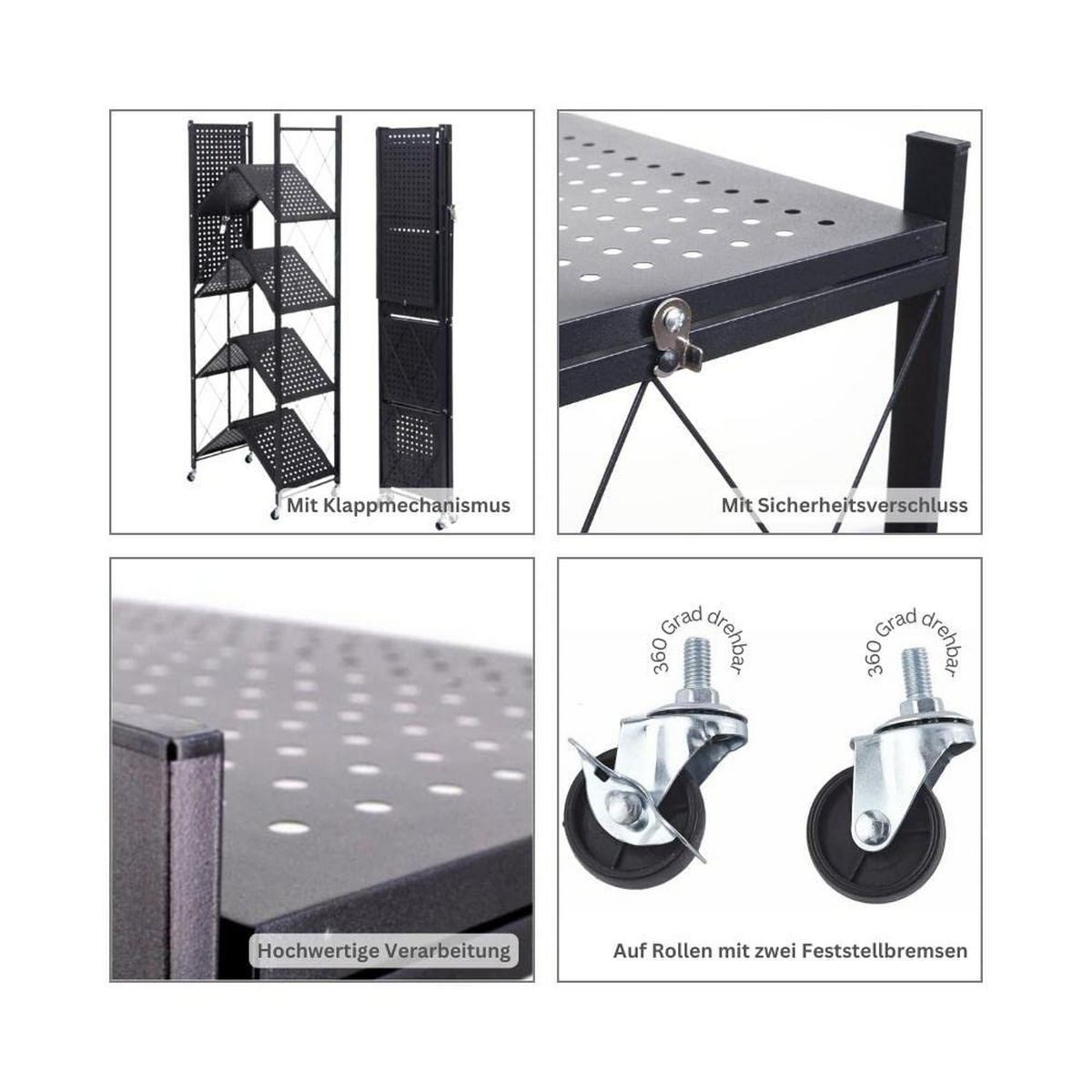 Mit Klappmechanismus

Mit Sicherheitsverschluss

Hochwertige Verarbeitung

360 Grad drehbar

360 Grad drehbar

Auf Rollen mit zwei Feststellbremsen