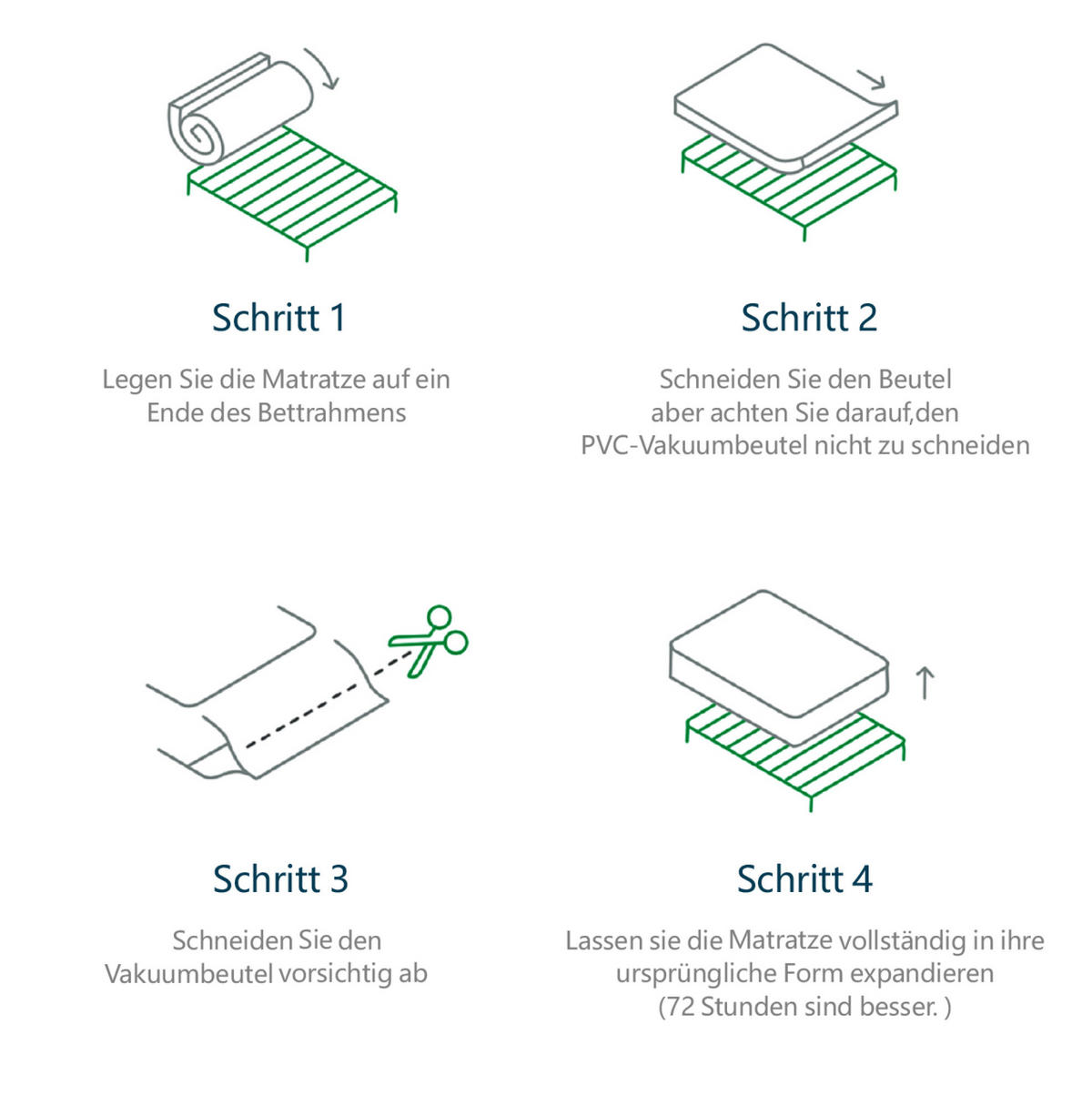 Schritt 1

Legen Sie die Matratze auf ein Ende des Bettrahmens

Schritt 2

Schneiden Sie den Beutel aber achten Sie darauf,den PVC-Vakuumbeutel nicht zu schneiden

Schritt 3

Schneiden Sie den Vakuumbeutel vorsichtig ab

Schritt 4

Lassen sie die Matratze vollständig in ihre ursprüngliche Form expandieren (72 Stunden sind besser. )