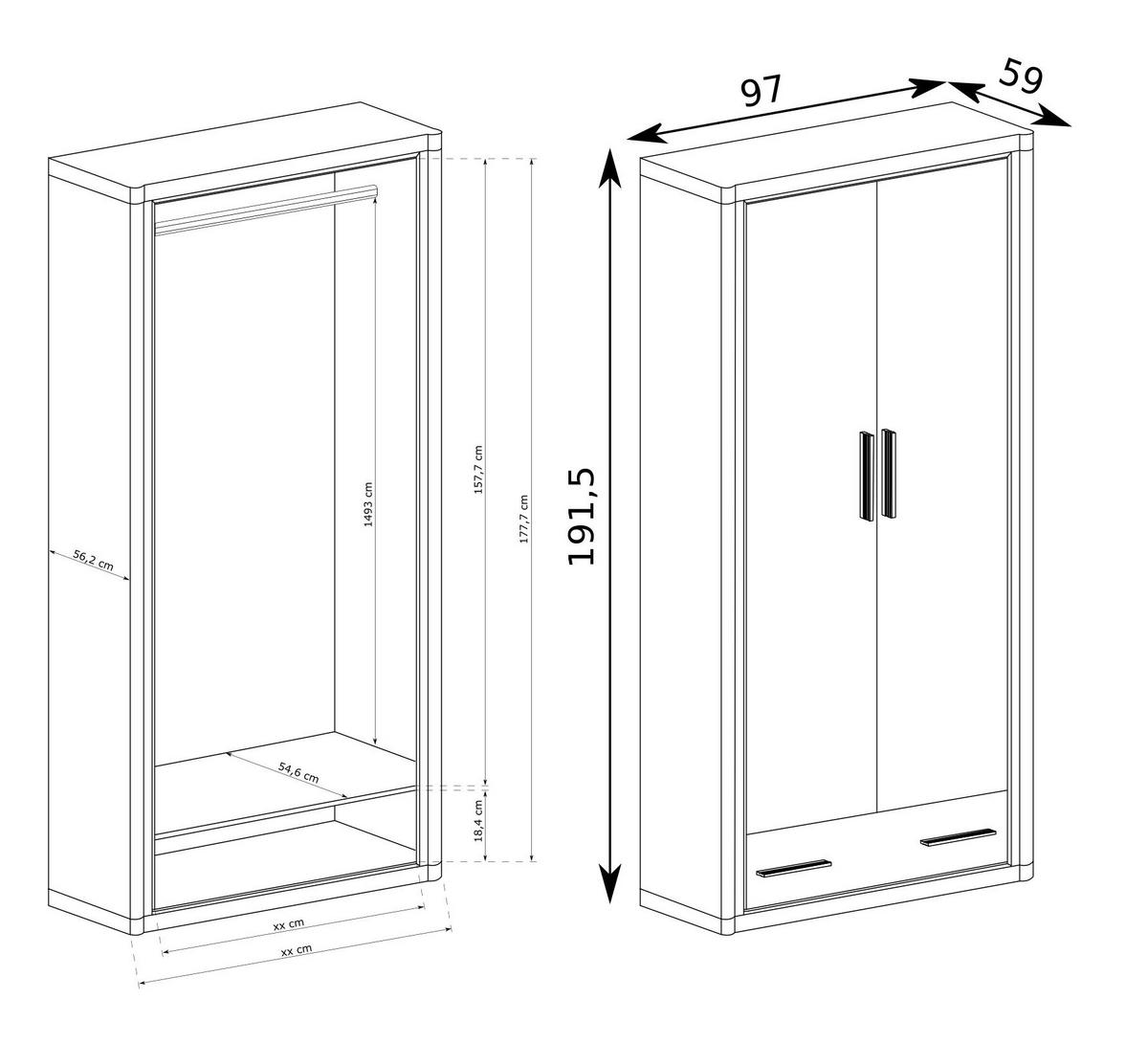 56,2 cm
1493 cm
157,7 cm
177,7 cm
54,6 cm
18,4 cm
xx cm
xx cm
97
59
191,5