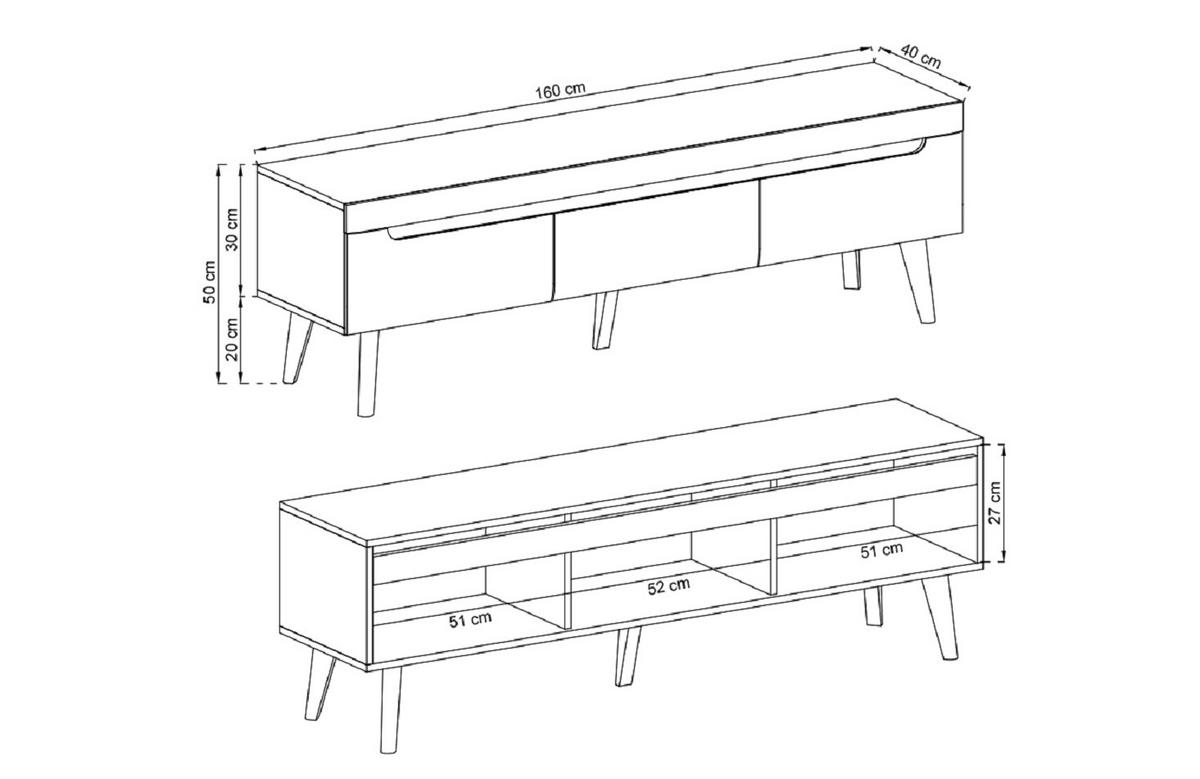 160 cm
40 cm
50 cm
30 cm
20 cm
27 cm
51 cm
52 cm
51 cm