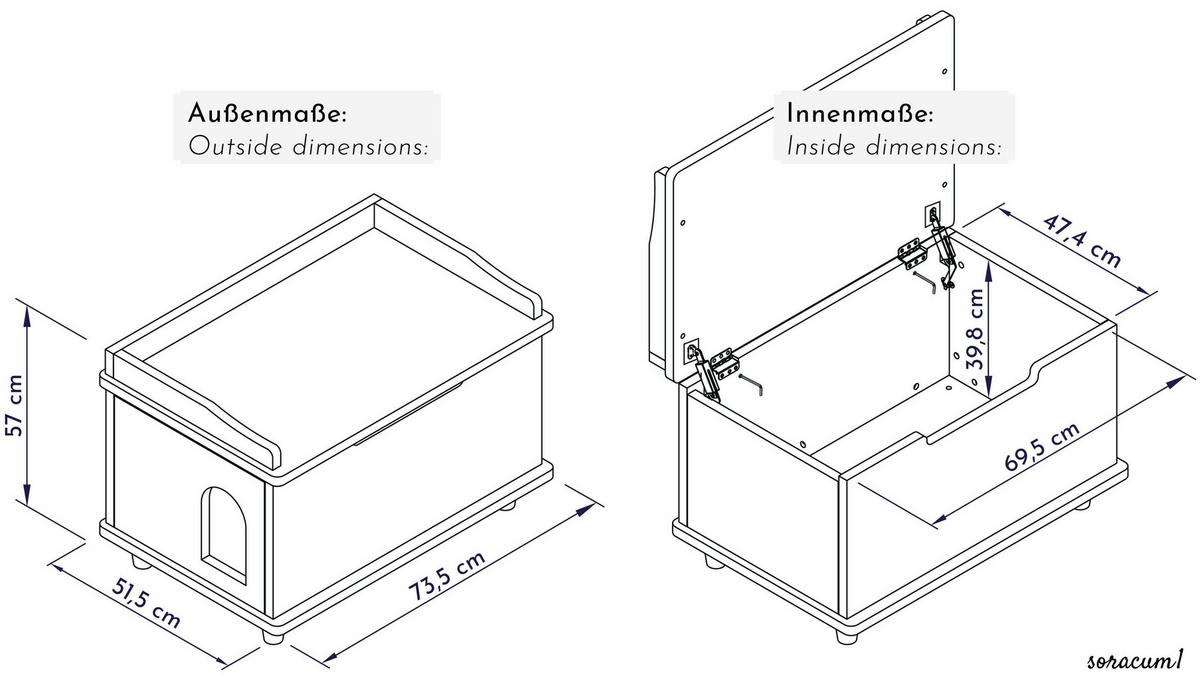 Außenmaße:
Outside dimensions:

57 cm

51,5 cm

73,5 cm

Innenmaße:
Inside dimensions:

47,4 cm

39,8 cm

69,5 cm

soracum1