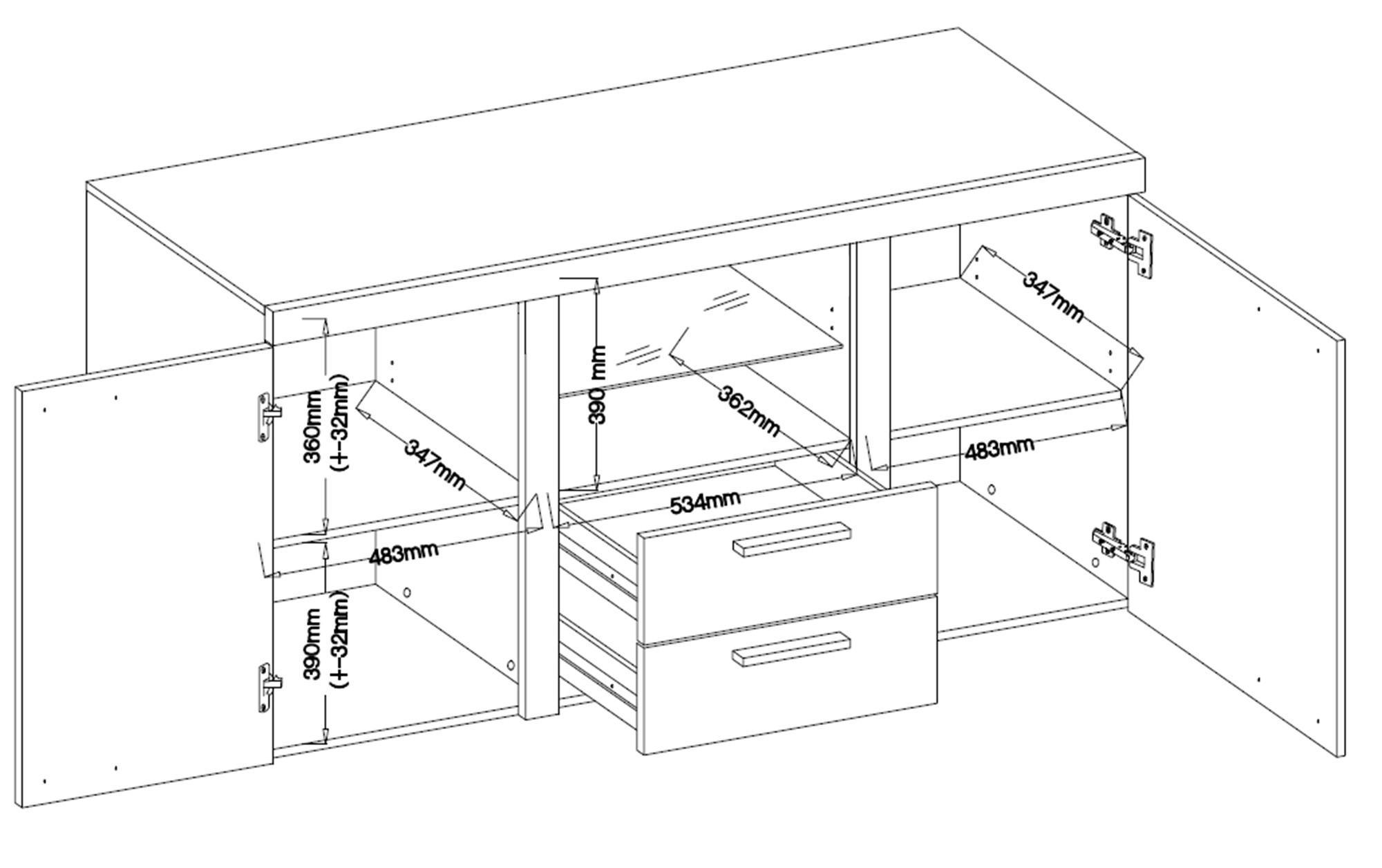 360mm
(+-32mm)

347mm

390 mm

362mm

347mm

483mm

534mm

483mm

390mm
(+-32mm)