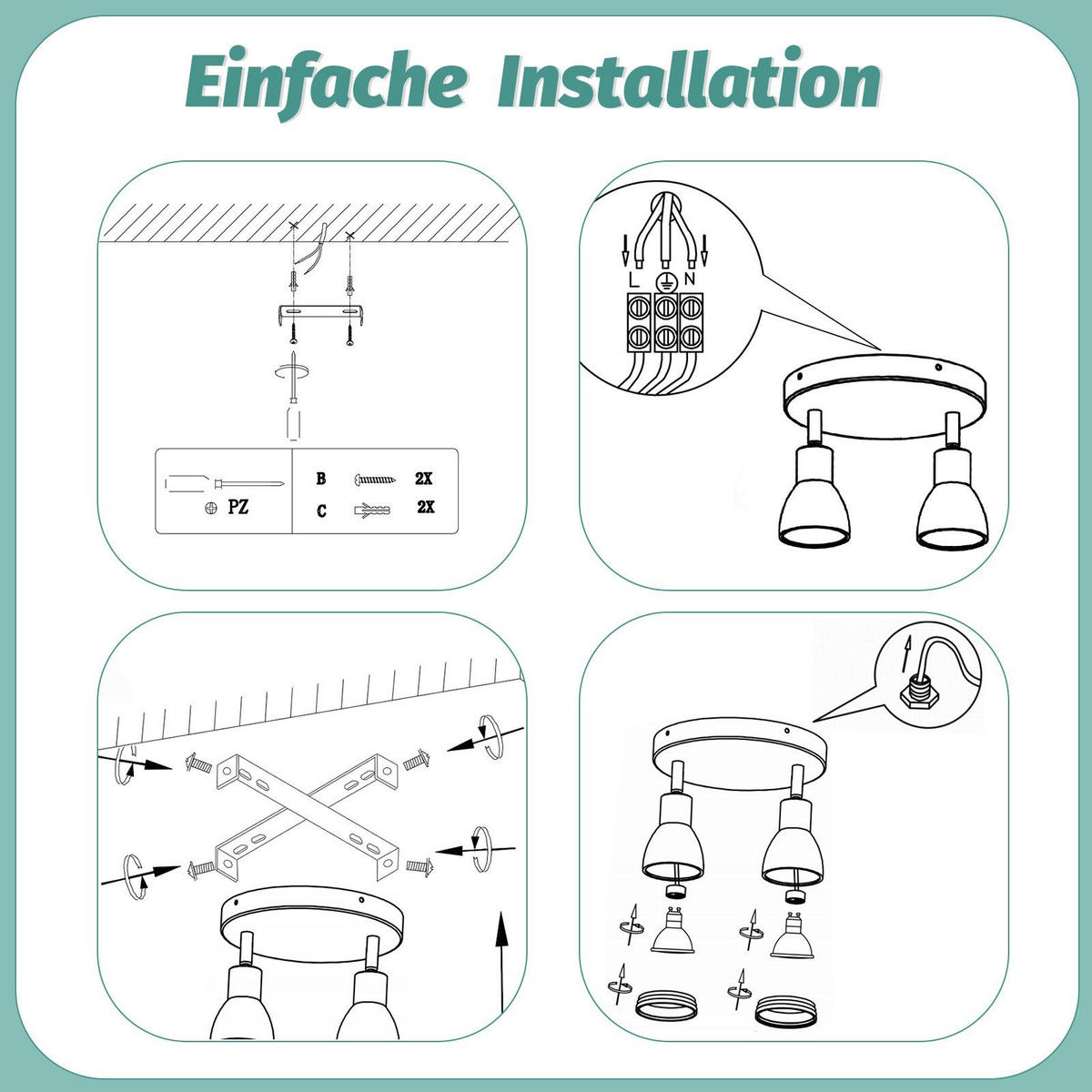 Einfache Installation

PZ

B 2X

C 2X

L N