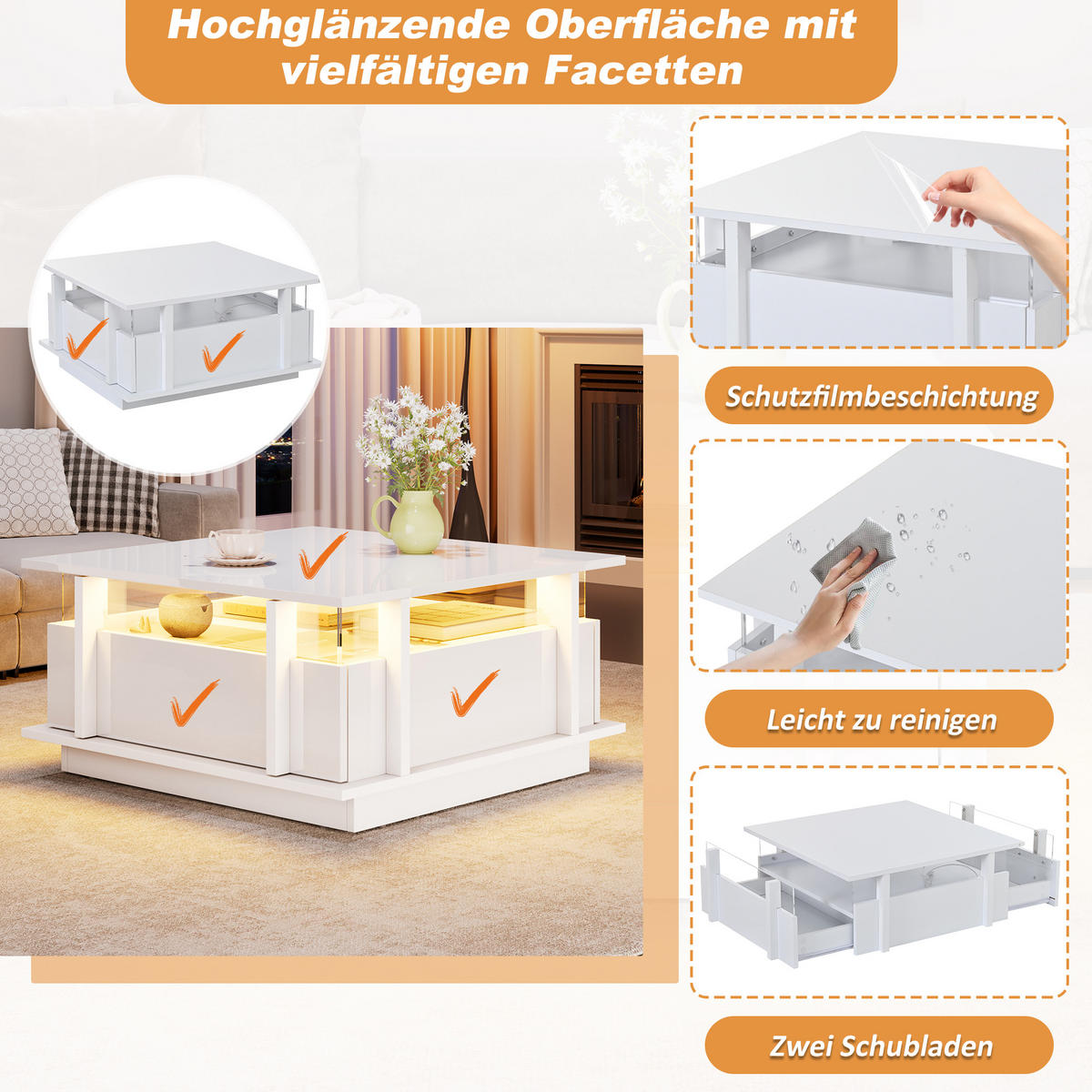 Hochglänzende Oberfläche mit vielfältigen Facetten

Schutzfilmbeschichtung

Leicht zu reinigen

Zwei Schubladen