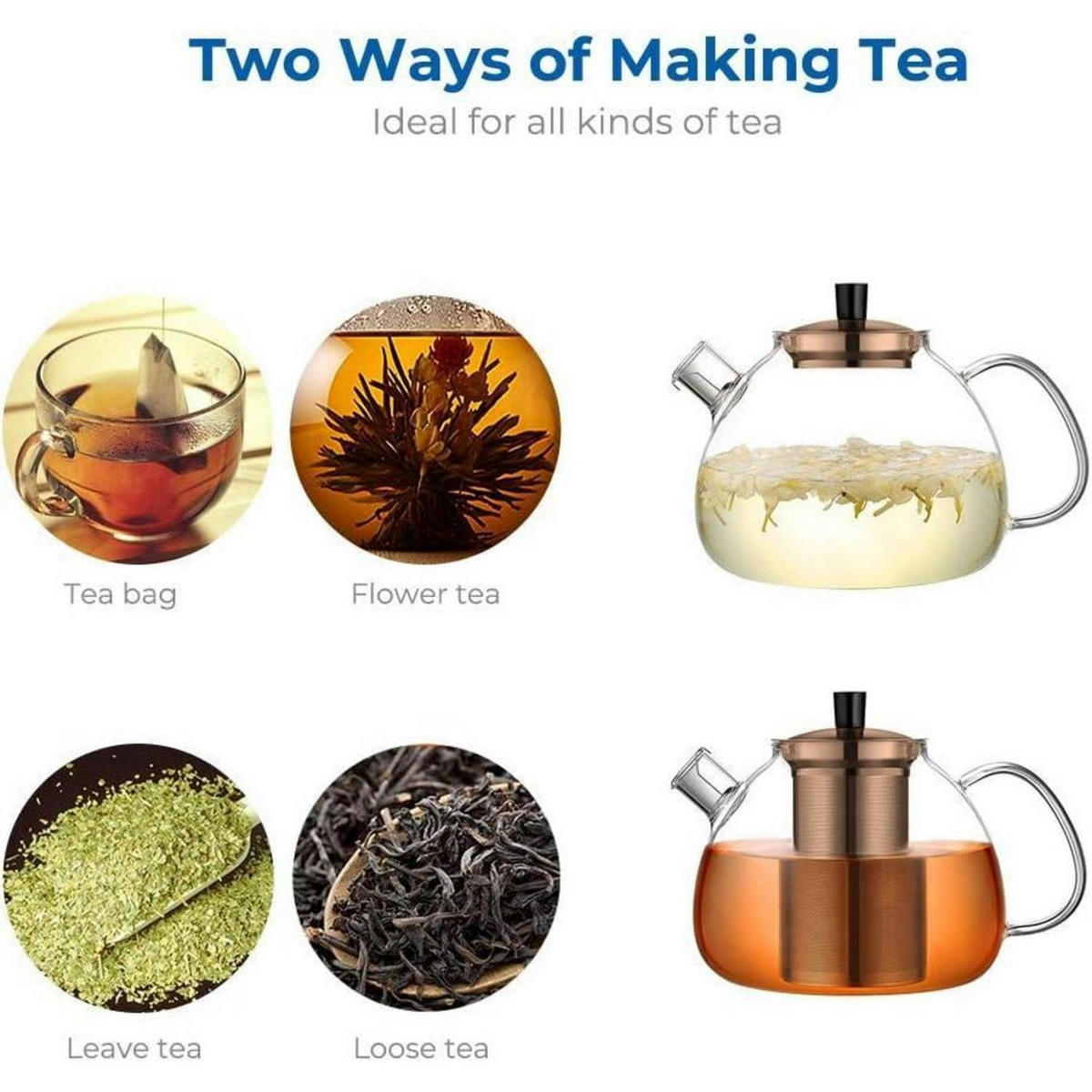 Two Ways of Making Tea
Ideal for all kinds of tea

Tea bag

Flower tea

Leave tea

Loose tea