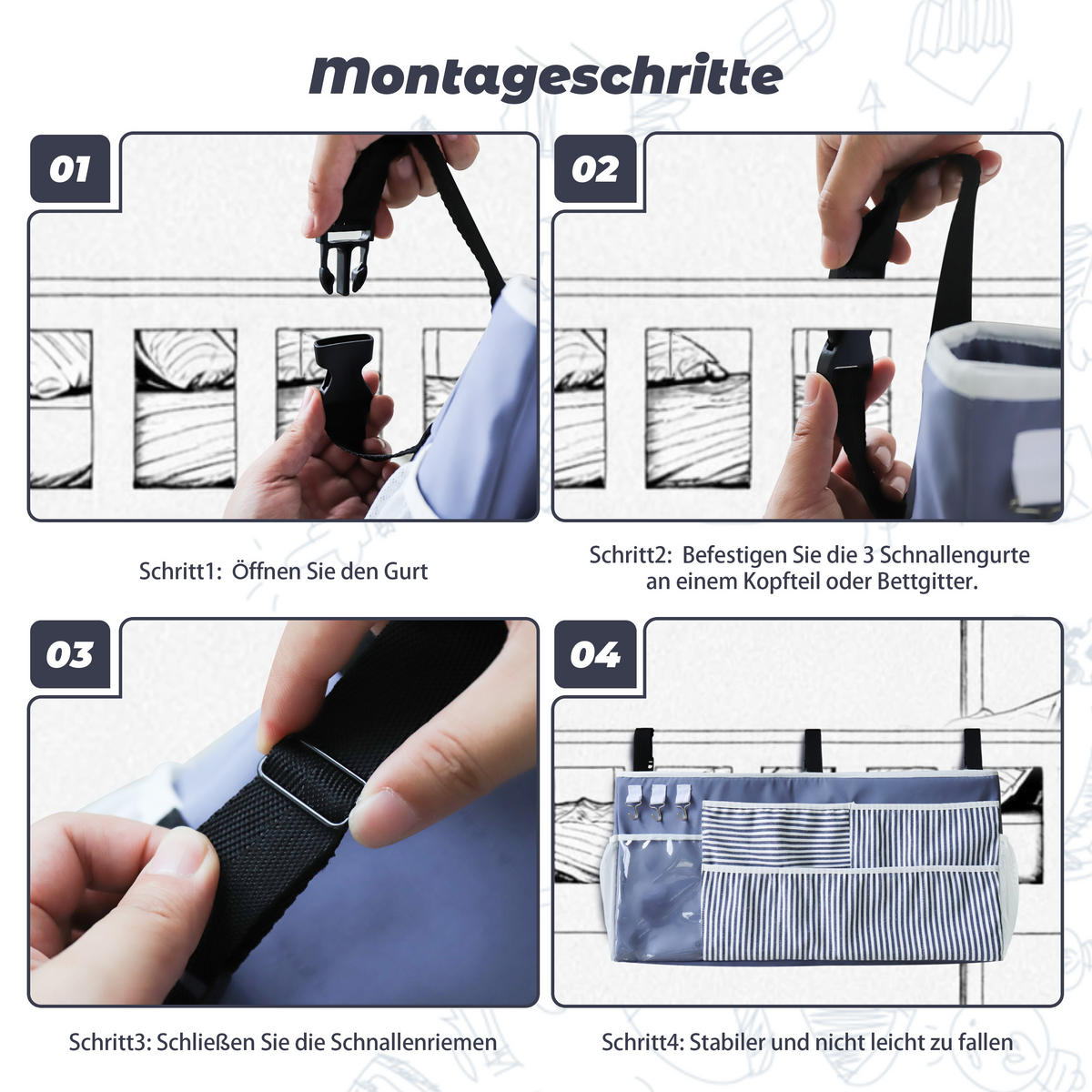 Montageschritte

01

Schritt1: Öffnen Sie den Gurt

02

Schritt2: Befestigen Sie die 3 Schnallengurte an einem Kopfteil oder Bettgitter.

03

Schritt3: Schließen Sie die Schnallenriemen

04

Schritt4: Stabiler und nicht leicht zu fallen