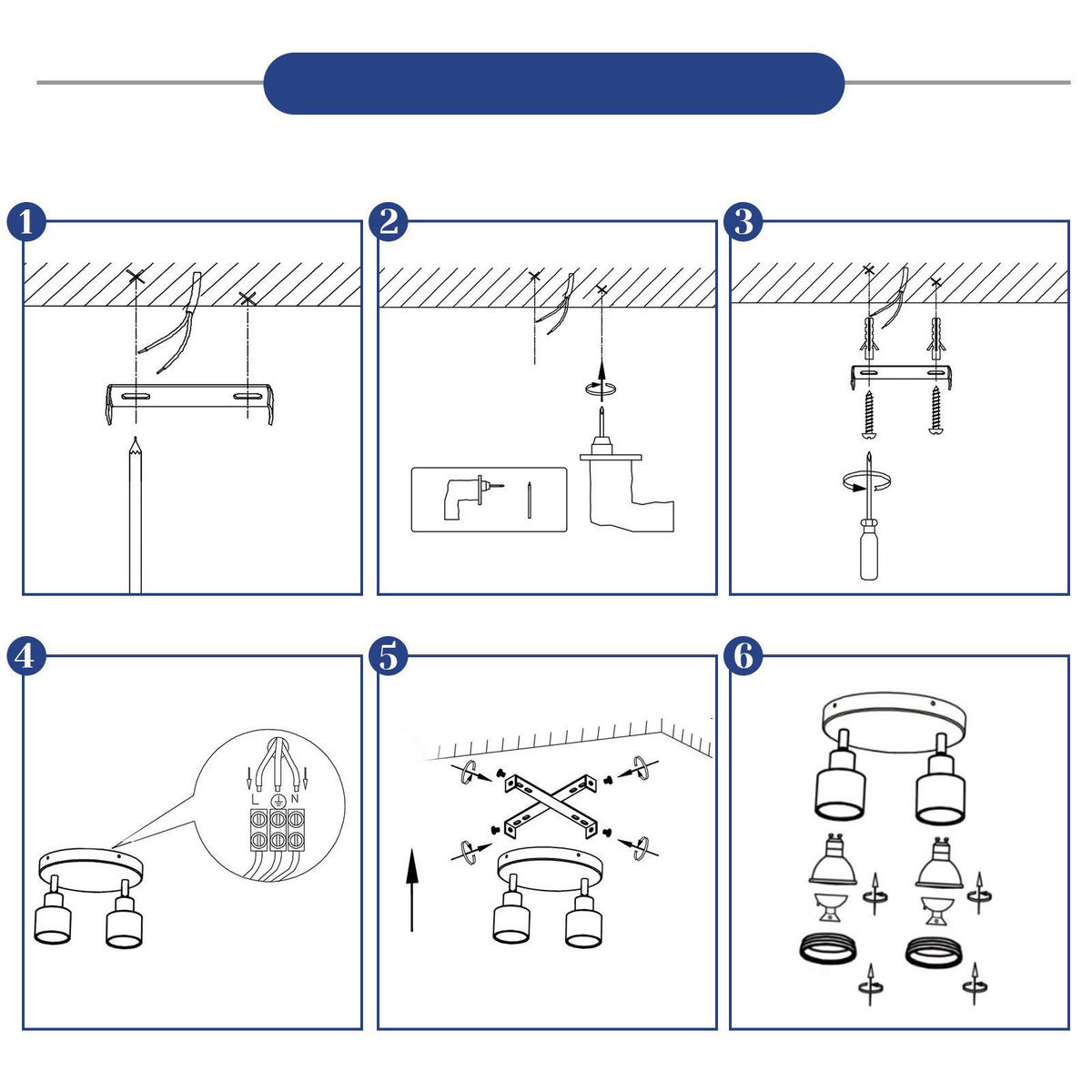 1
2
3
4
L N
5
6