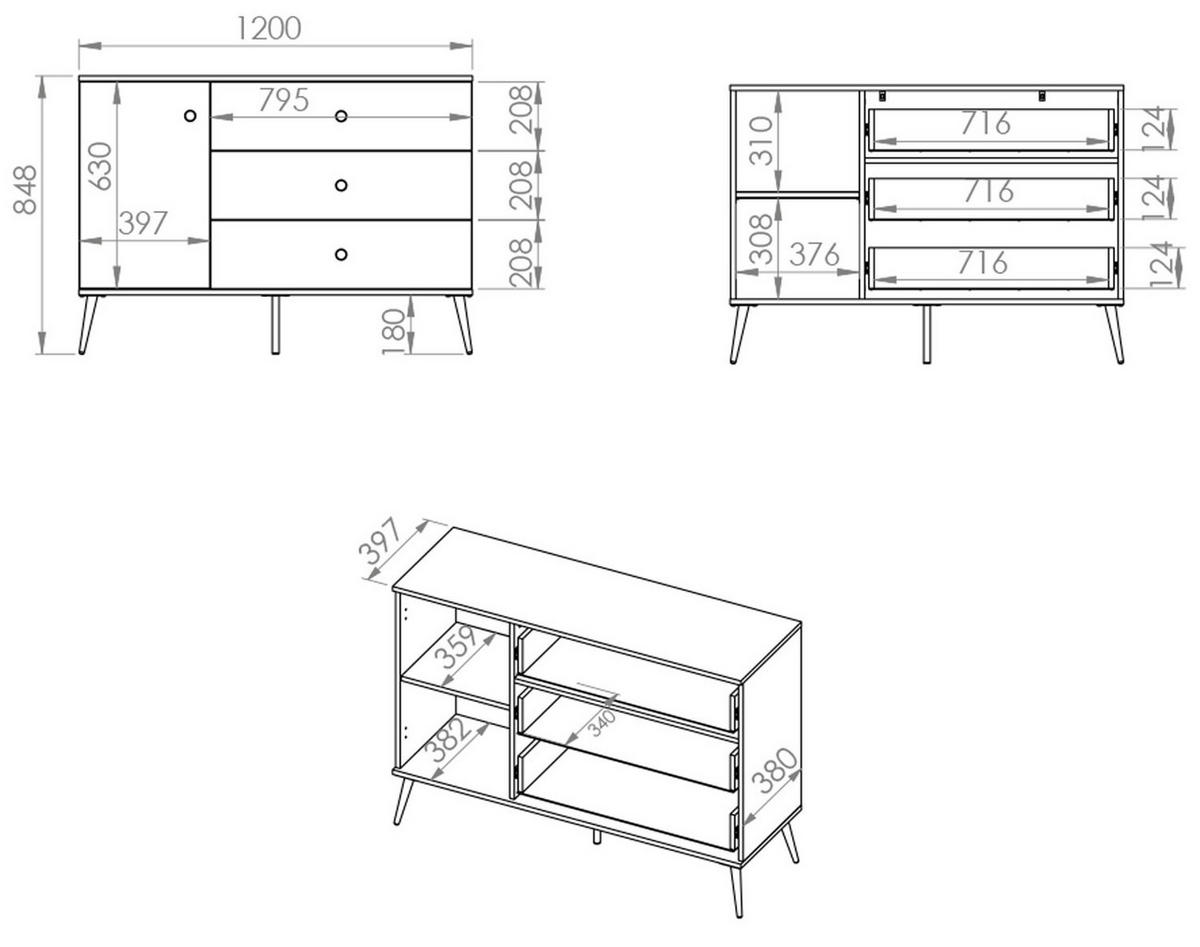 1200
848
630
397
795
208
208
208
180

310
308
376
716
716
716
124
124
124

397
359
382
340
380