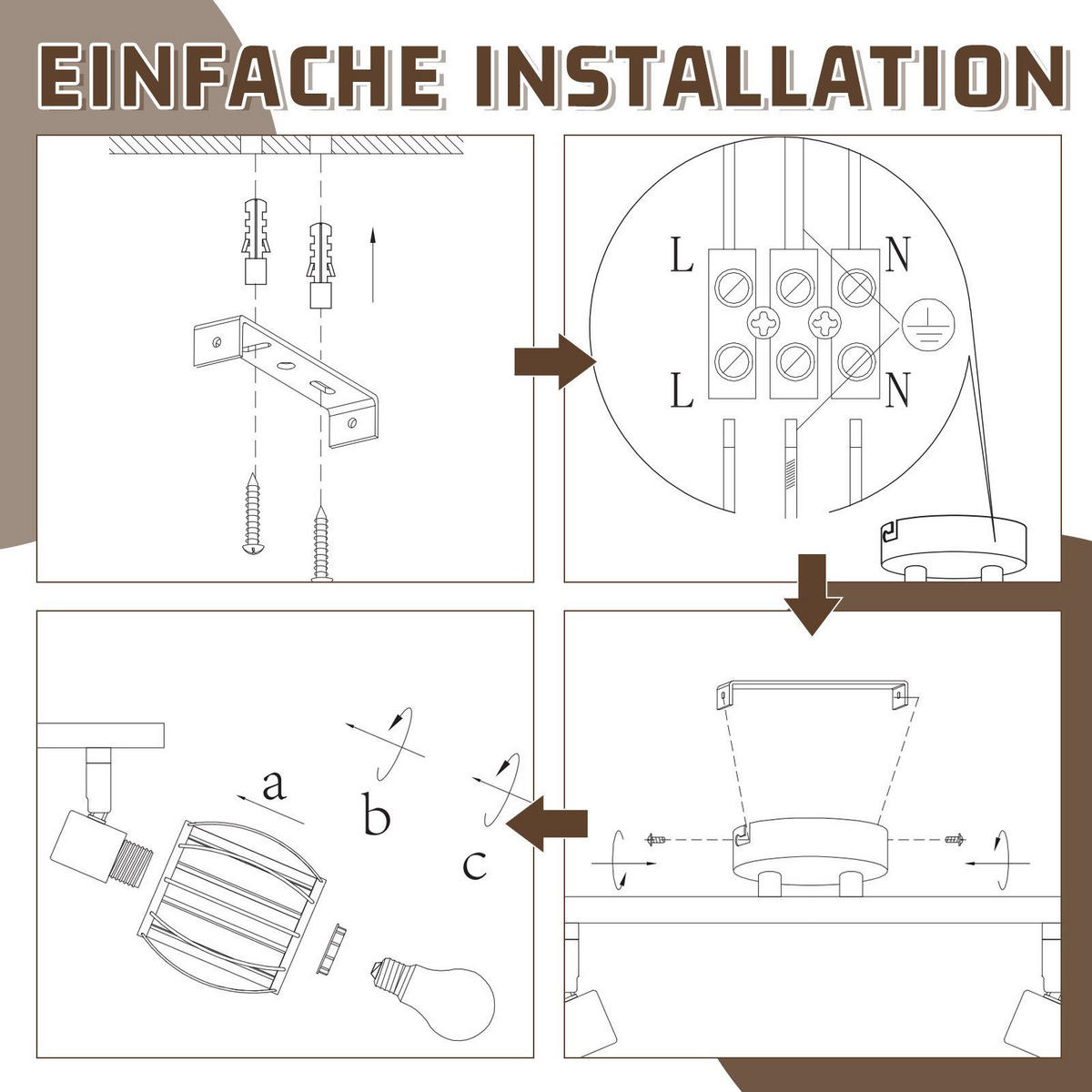 EINFACHE INSTALLATION

L
N
L
N

a
b
c