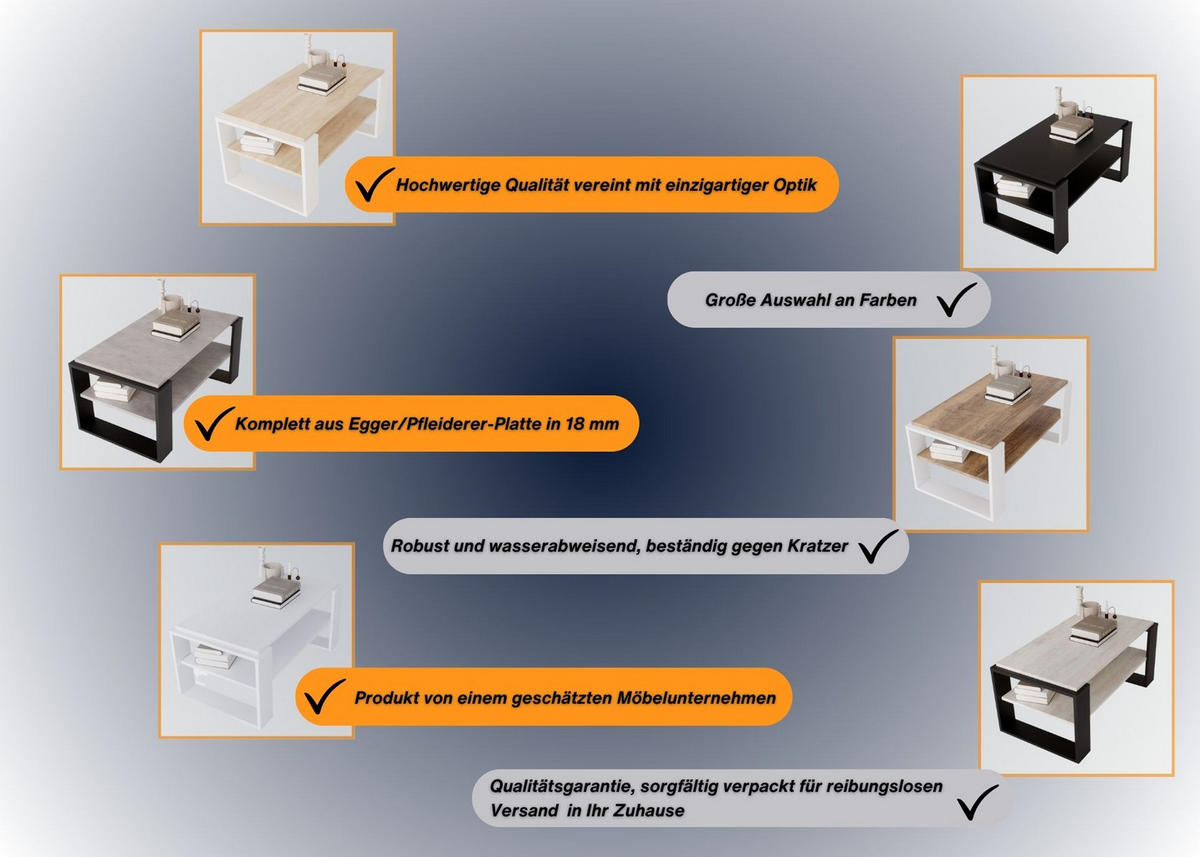 Hochwertige Qualität vereint mit einzigartiger Optik

Große Auswahl an Farben

Komplett aus Egger/Pfleiderer-Platte in 18 mm

Robust und wasserabweisend, beständig gegen Kratzer

Produkt von einem geschätzten Möbelunternehmen

Qualitätsgarantie, sorgfältig verpackt für reibungslosen Versand in Ihr Zuhause