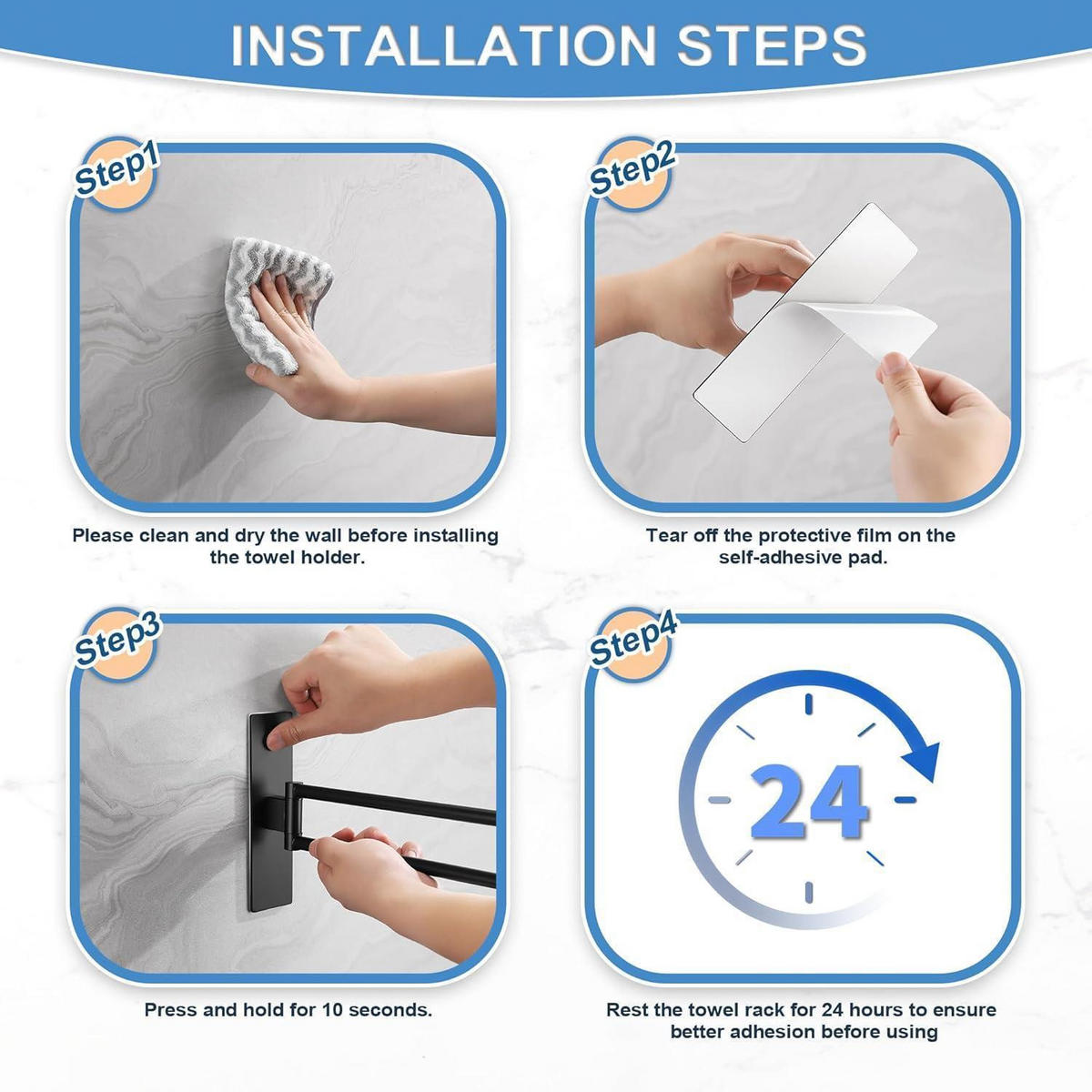 INSTALLATION STEPS

Step1

Please clean and dry the wall before installing the towel holder.

Step2

Tear off the protective film on the self-adhesive pad.

Step3

Press and hold for 10 seconds.

Step4

24

Rest the towel rack for 24 hours to ensure better adhesion before using