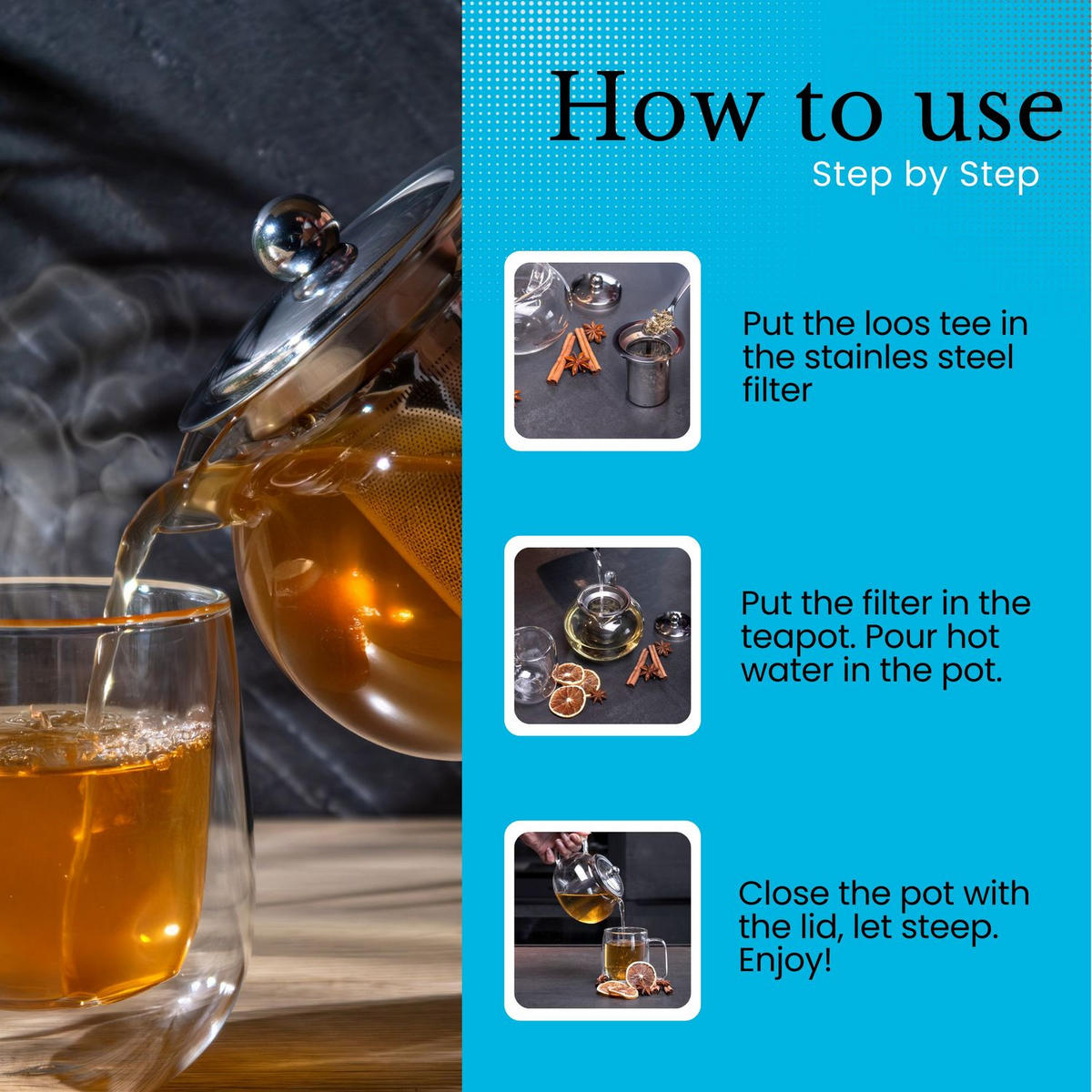 How to use
Step by Step

Put the loos tee in the stainles steel filter

Put the filter in the teapot. Pour hot water in the pot.

Close the pot with the lid, let steep. Enjoy!