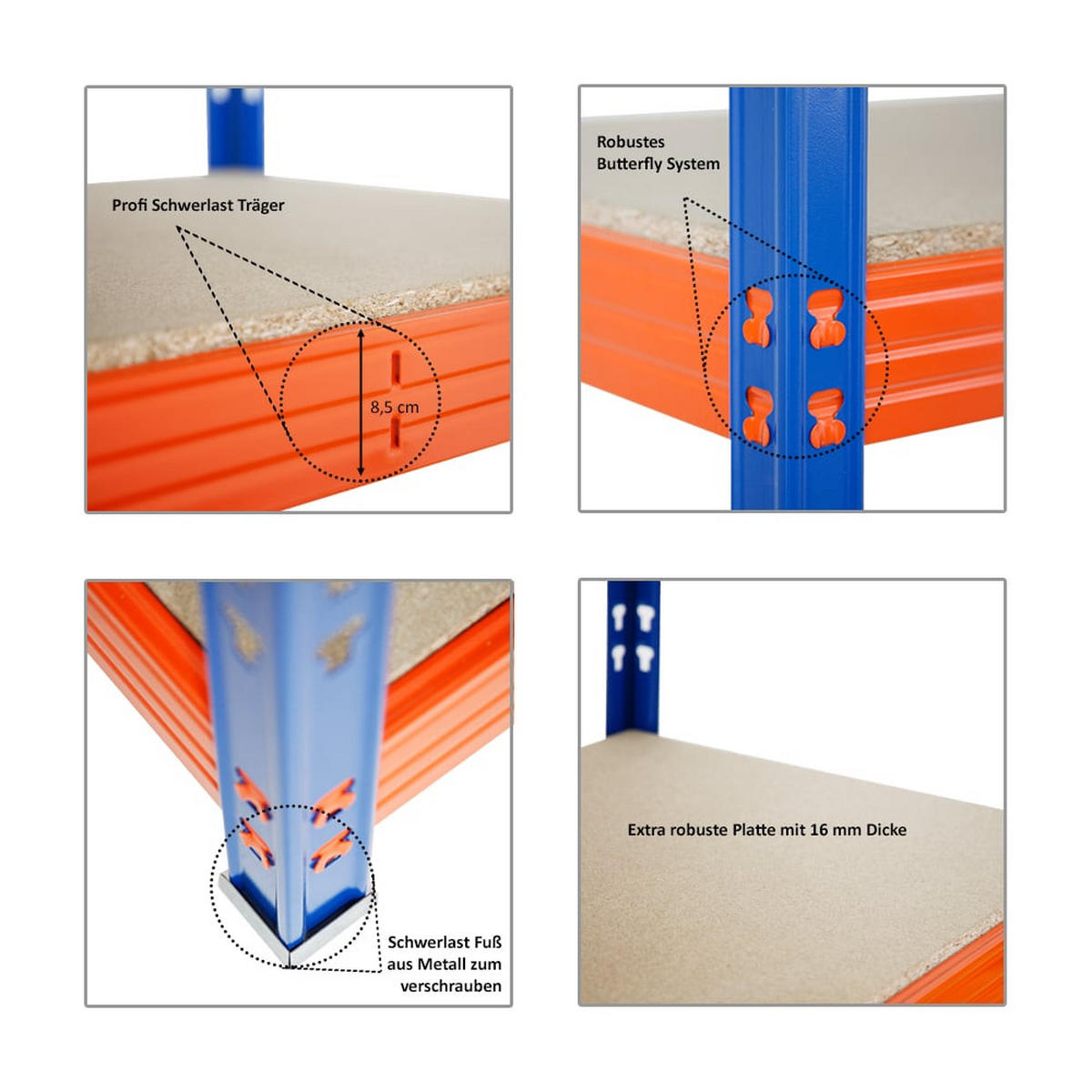 Profi Schwerlast Träger

8,5 cm

Robustes
Butterfly System

Schwerlast Fuß
aus Metall zum
verschrauben

Extra robuste Platte mit 16 mm Dicke