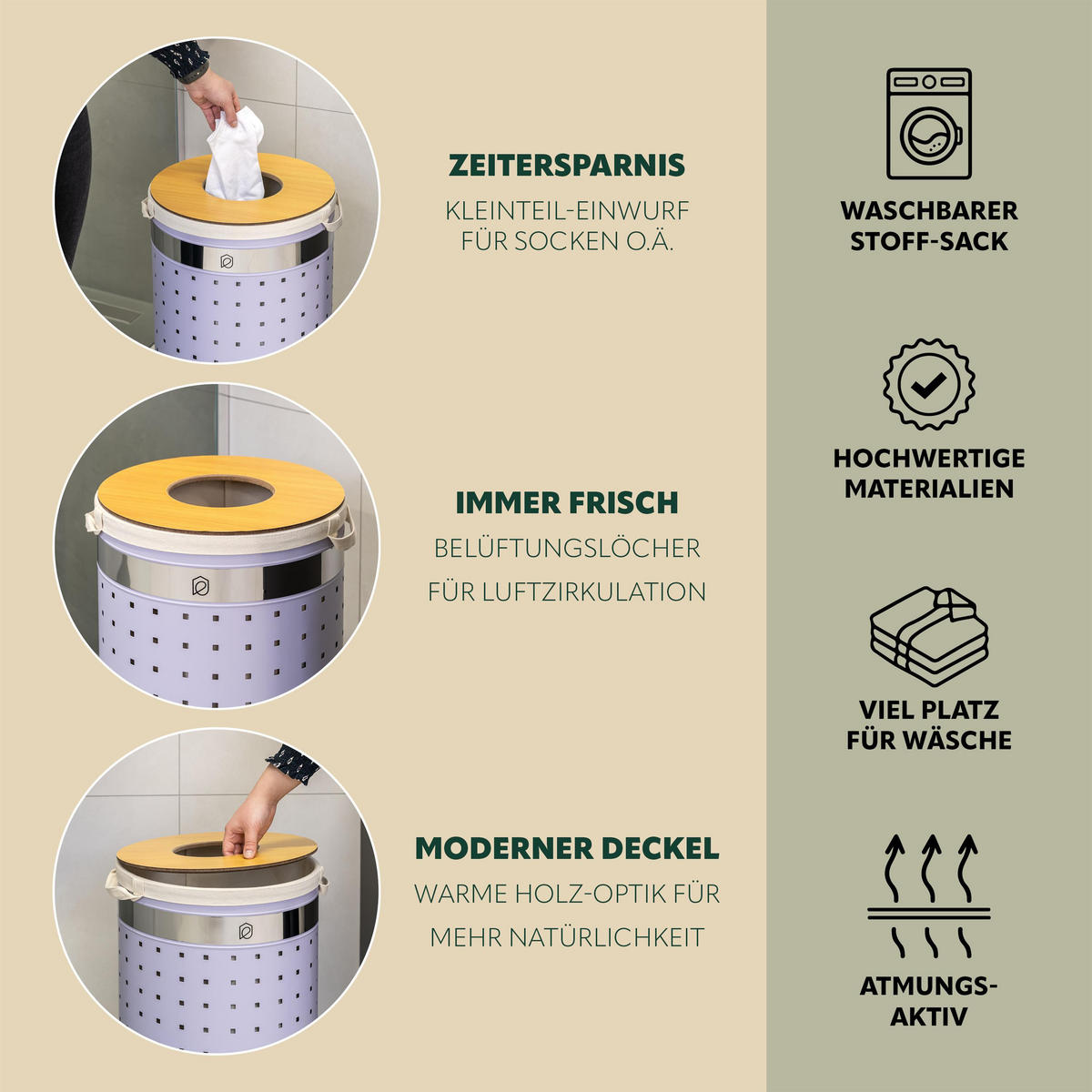 ZEITERSPARNIS
KLEINTEIL-EINWURF FÜR SOCKEN O.Ä.

IMMER FRISCH
BELÜFTUNGSLÖCHER
FÜR LUFTZIRKULATION

MODERNER DECKEL
WARME HOLZ-OPTIK FÜR
MEHR NATÜRLICHKEIT

WASCHBARER STOFF-SACK

HOCHWERTIGE MATERIALIEN

VIEL PLATZ FÜR WÄSCHE

ATMUNGS-AKTIV