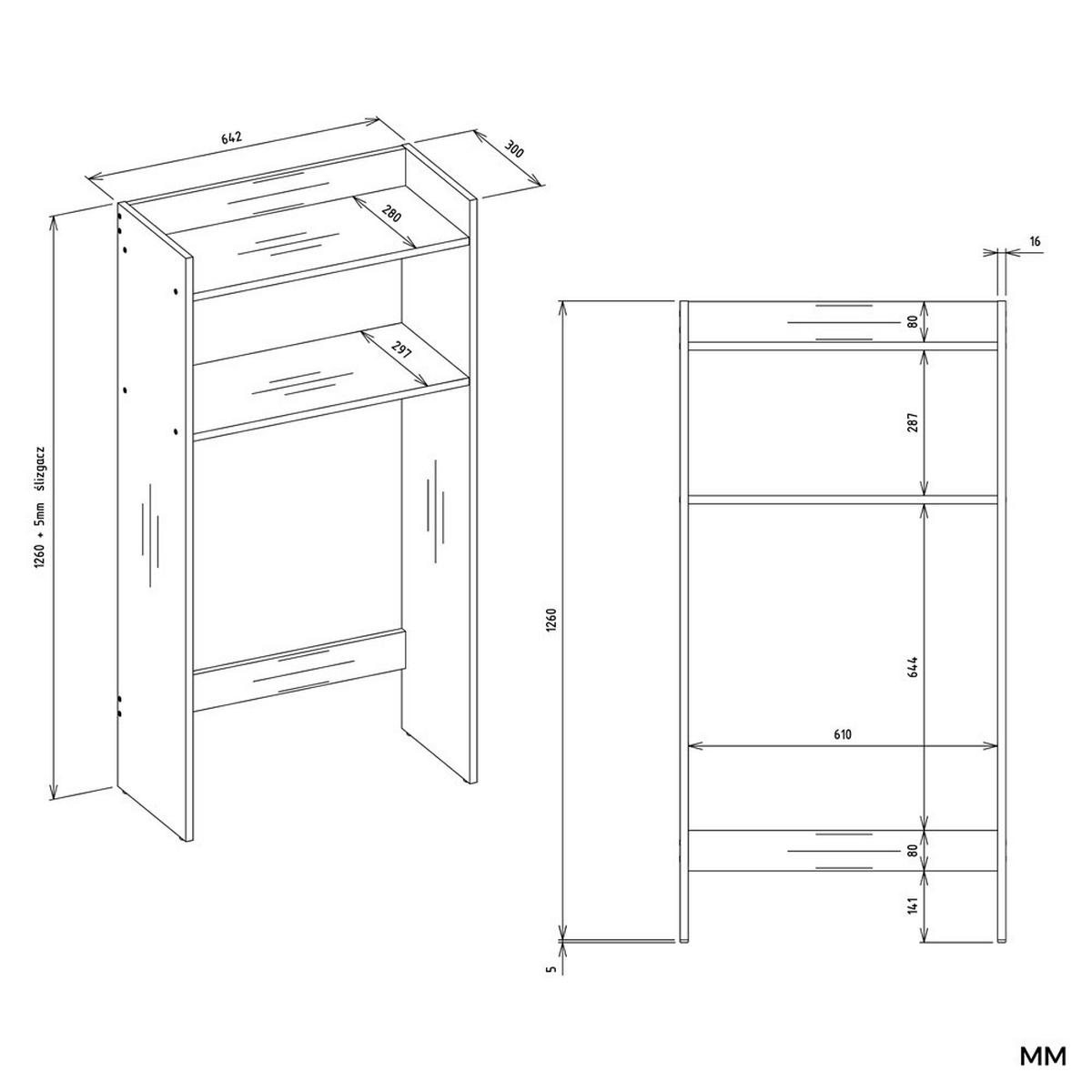 642
300
280
297
1260 + 5mm ślizgacz
16
80
287
1260
644
610
80
141
5
MM