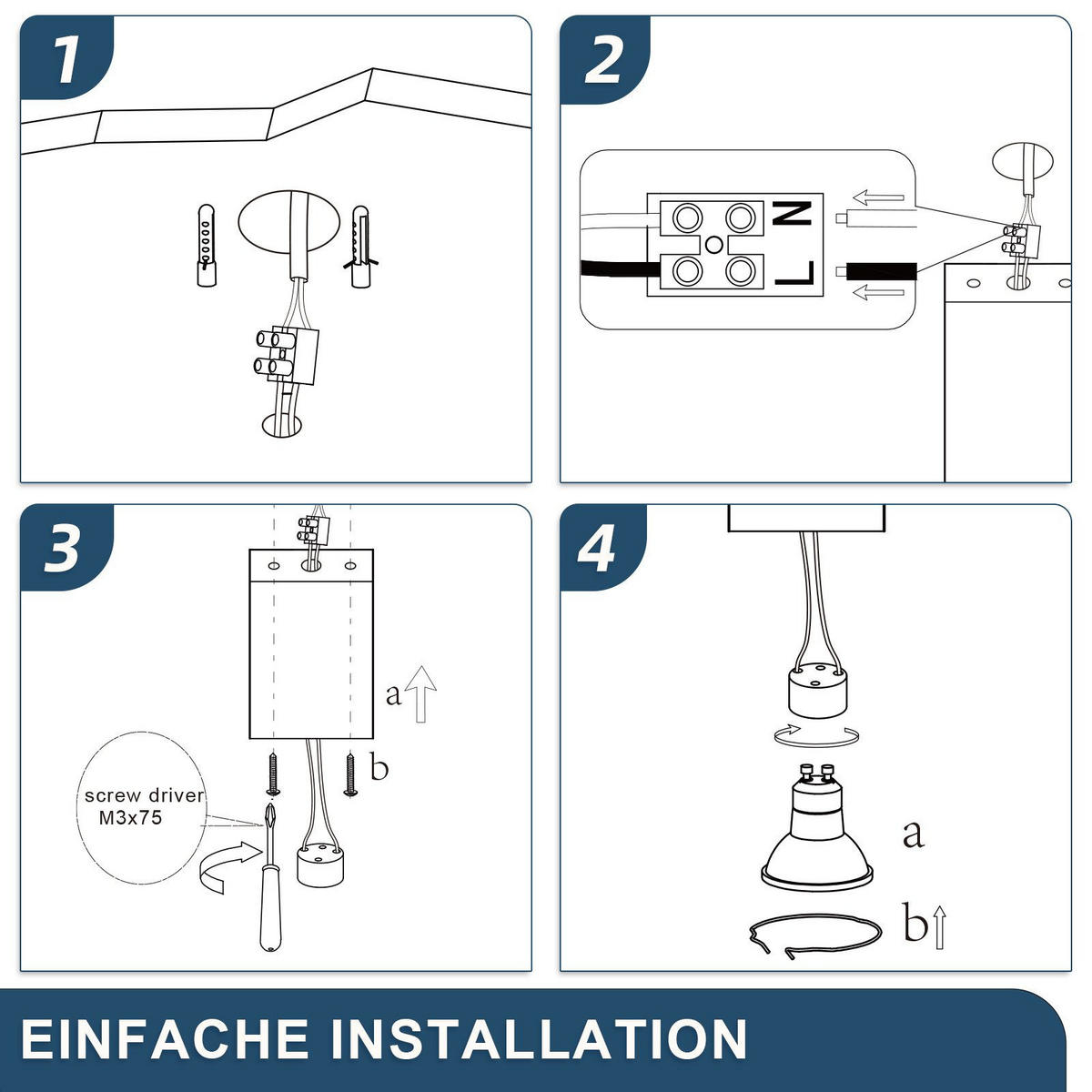 1

2

N

L

3

a

b

screw driver
M3x75

4

a

b

EINFACHE INSTALLATION